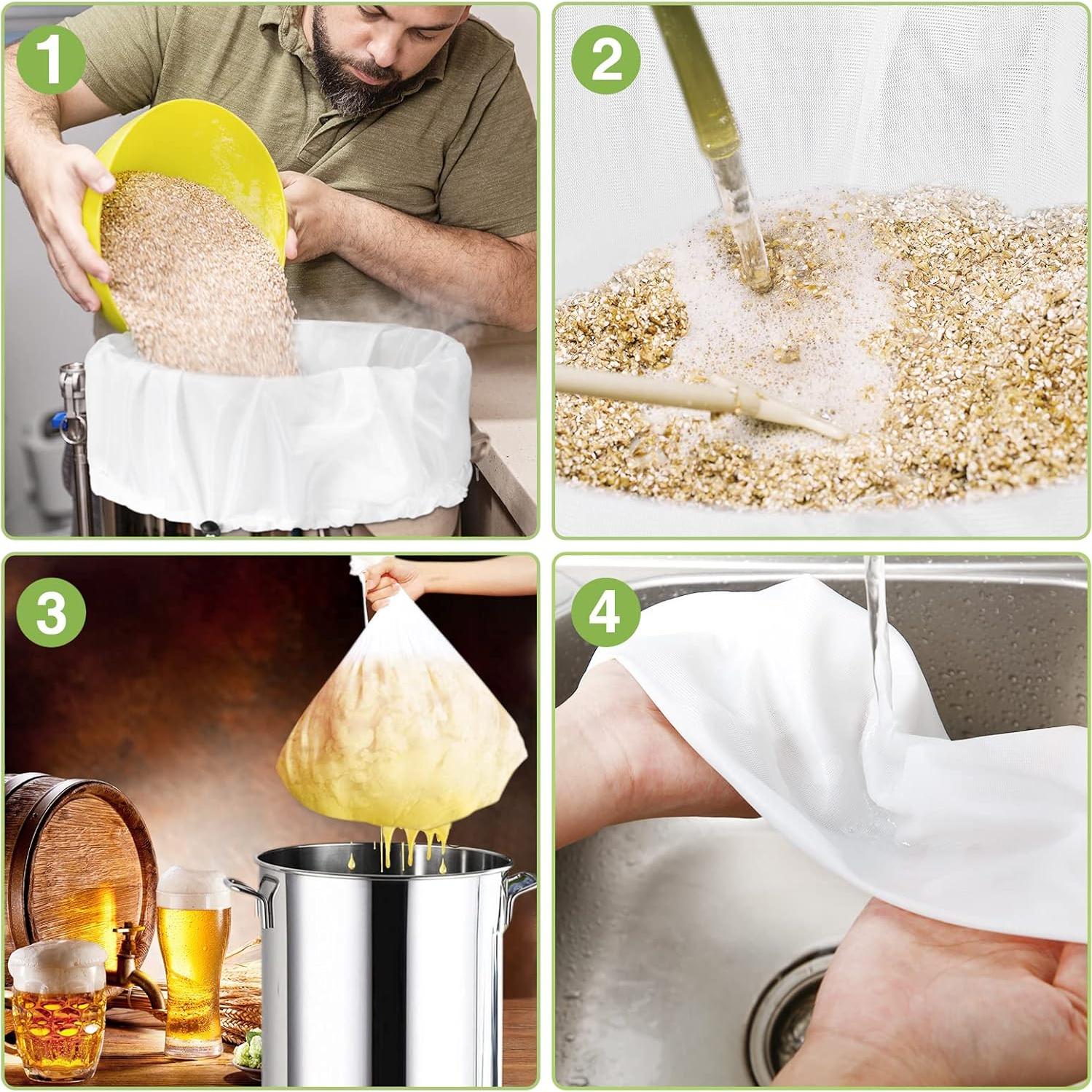 1

2

3

4