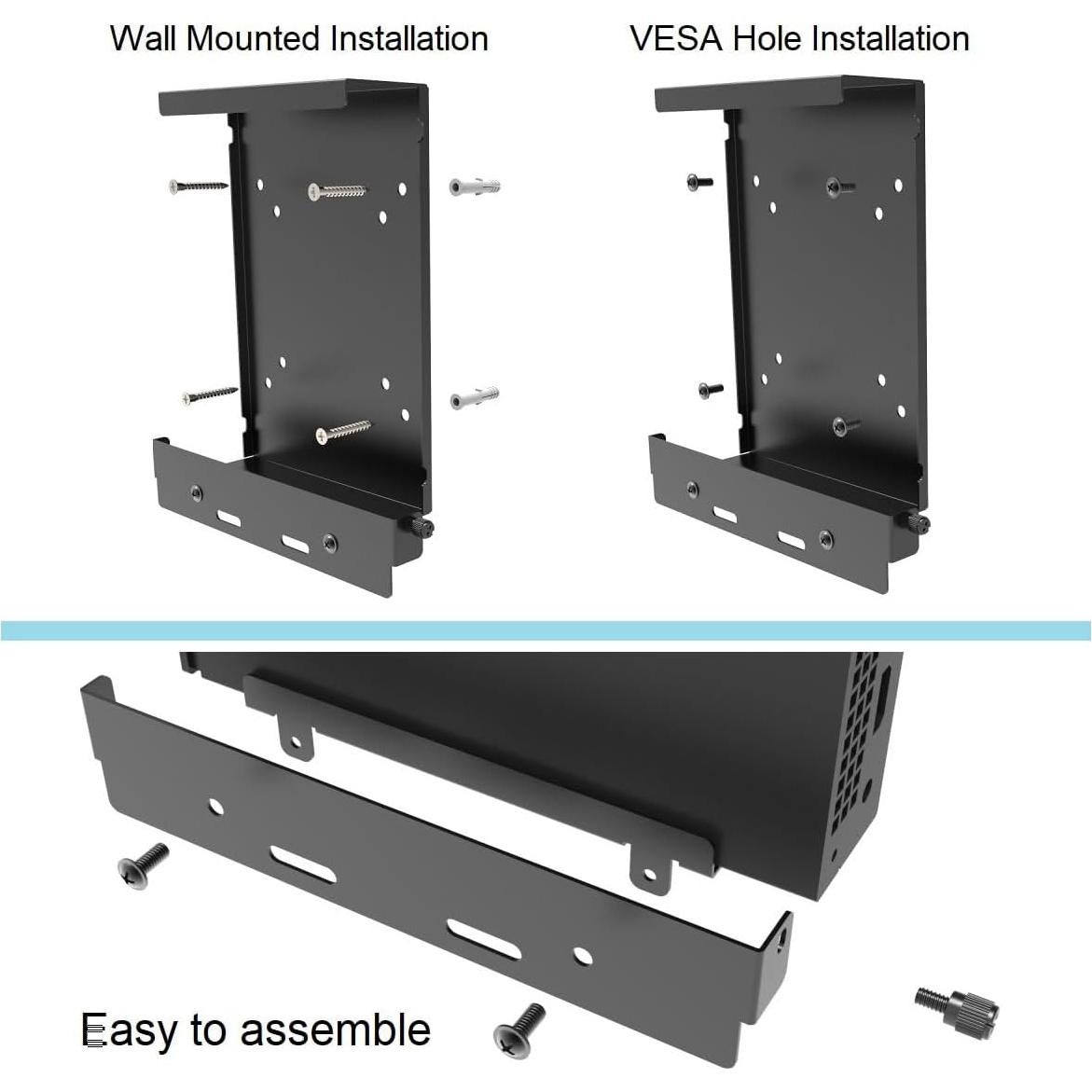 Wall Mounted Installation

VESA Hole Installation

Easy to assemble