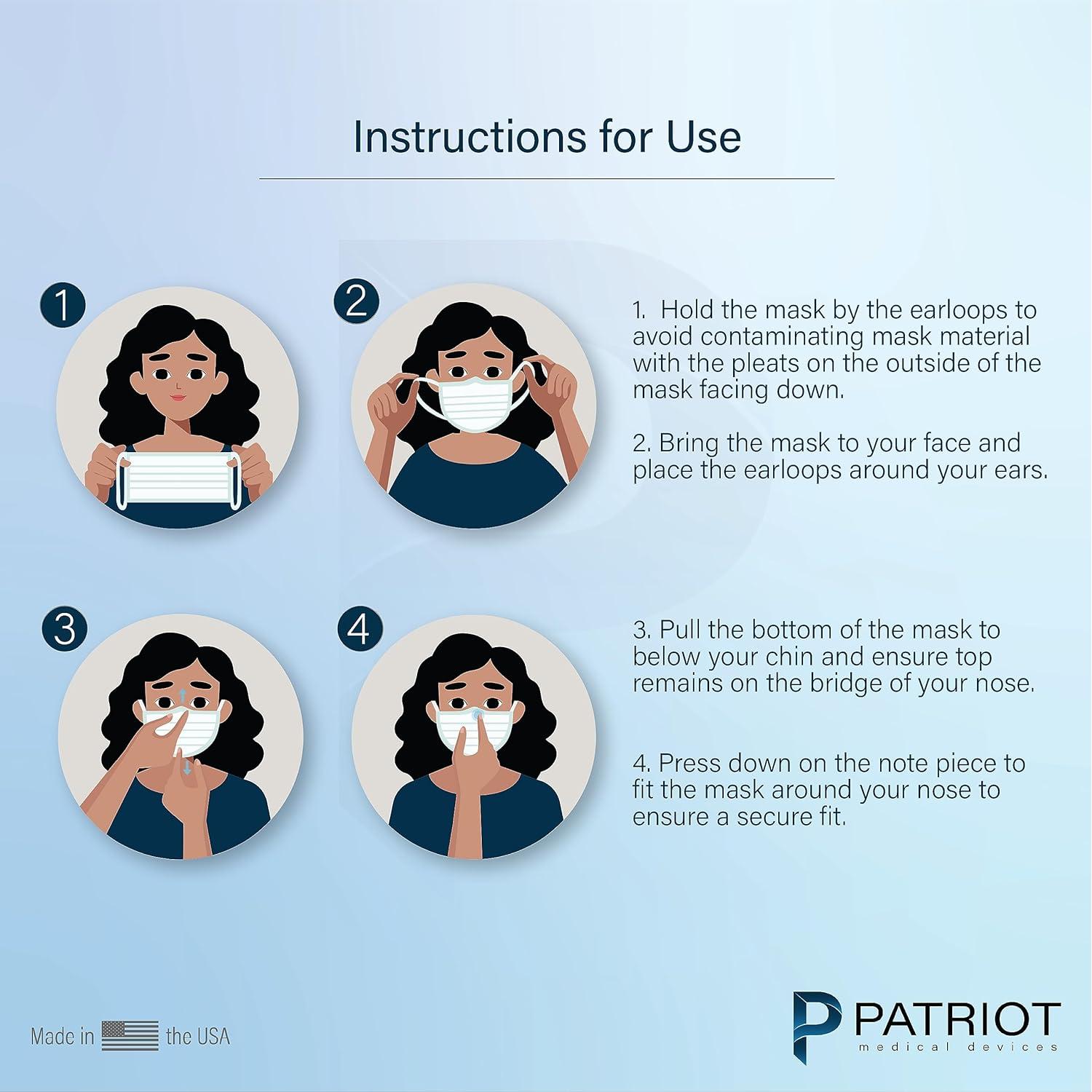 Instructions for Use

1

2

1. Hold the mask by the earloops to avoid contaminating mask material with the pleats on the outside of the mask facing down.

2. Bring the mask to your face and place the earloops around your ears.

3

4

3. Pull the bottom of the mask to below your chin and ensure top remains on the bridge of your nose.

4. Press down on the note piece to fit the mask around your nose to ensure a secure fit.

Made in the USA

PATRIOT
medical devices