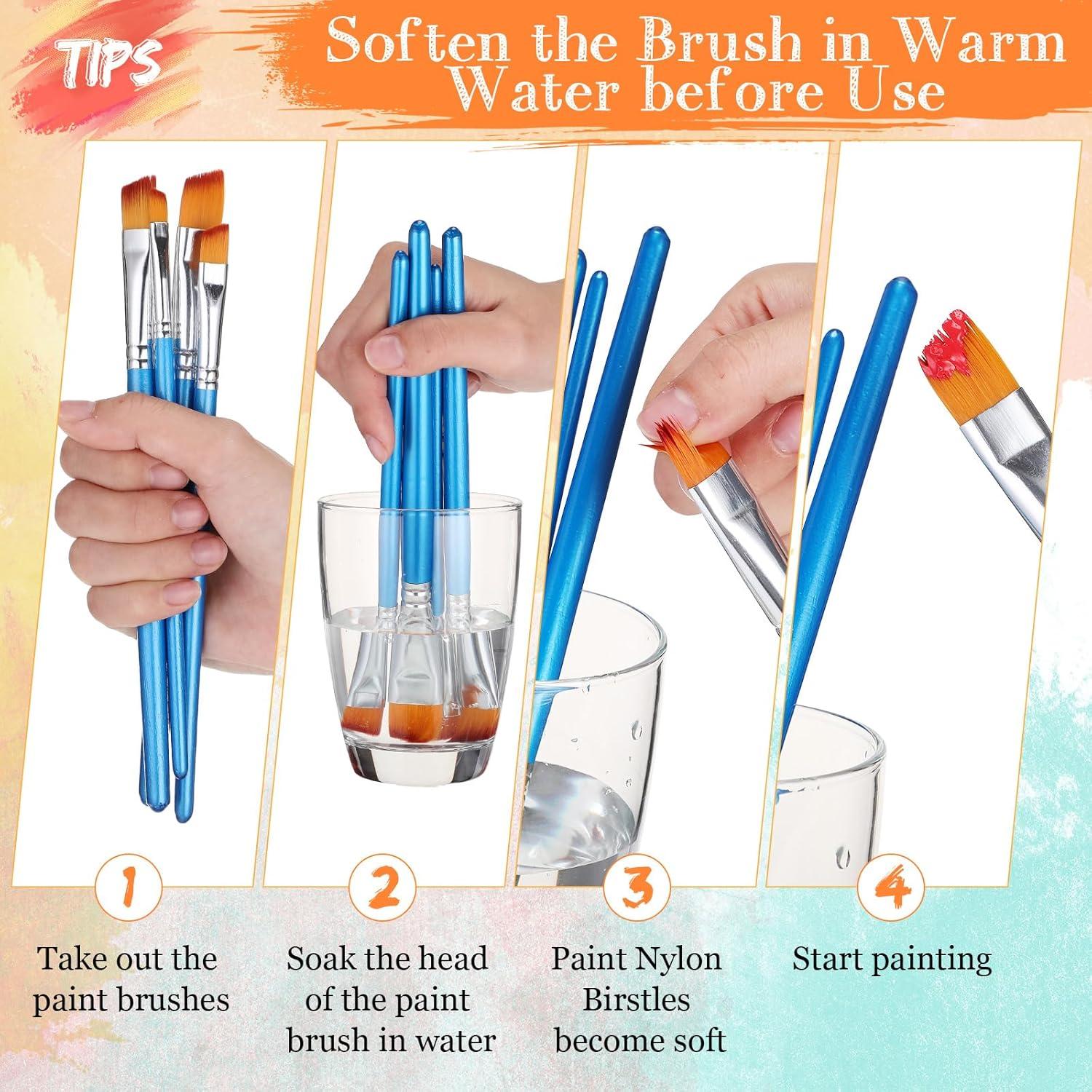 TIPS

Soften the Brush in Warm Water before Use

1

Take out the paint brushes

2

Soak the head of the paint brush in water

3

Paint Nylon Birstles become soft

4

Start painting