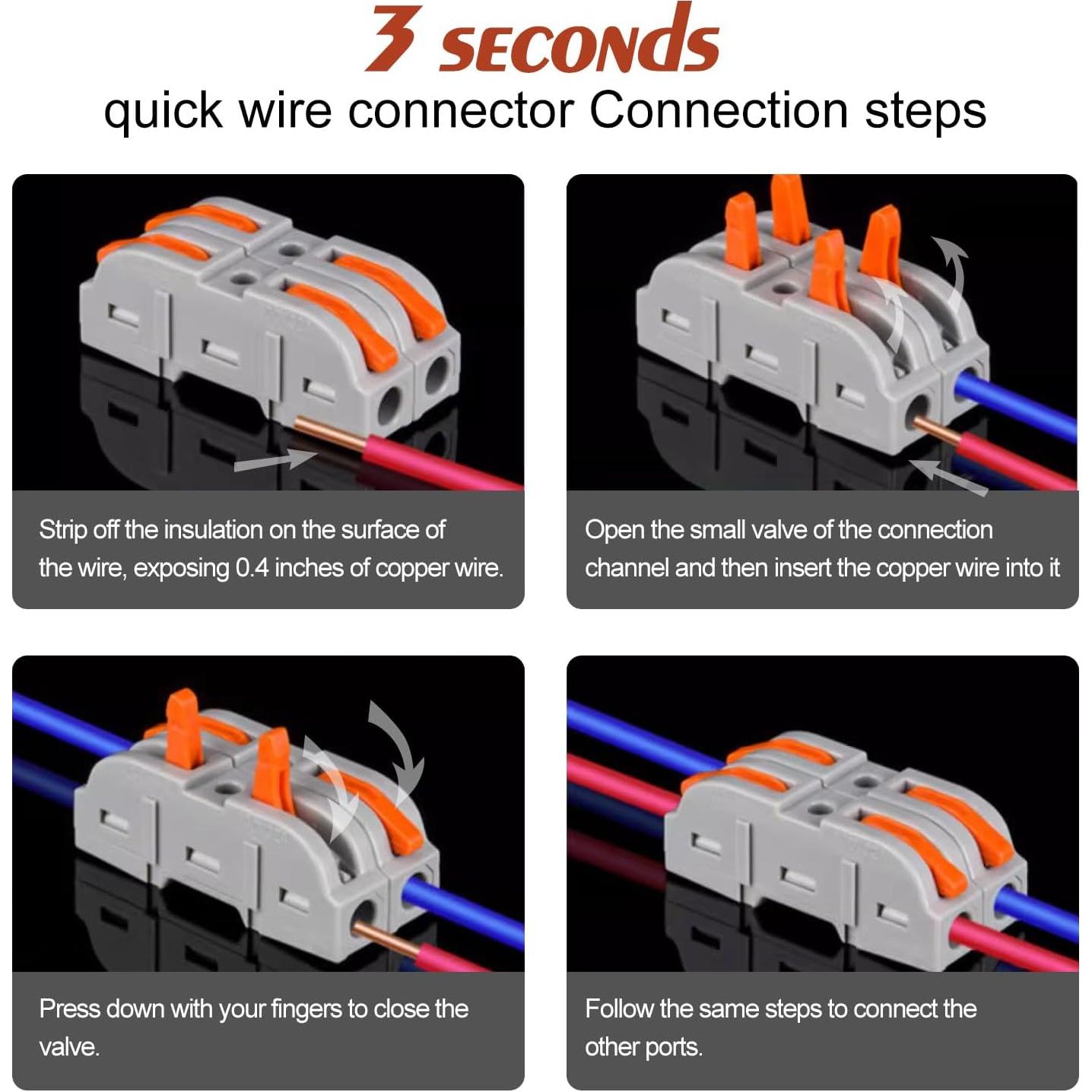 3 SECONDS
quick wire connector Connection steps

Strip off the insulation on the surface of the wire, exposing 0.4 inches of copper wire.

Open the small valve of the connection channel and then insert the copper wire into it

Press down with your fingers to close the valve.

Follow the same steps to connect the other ports.