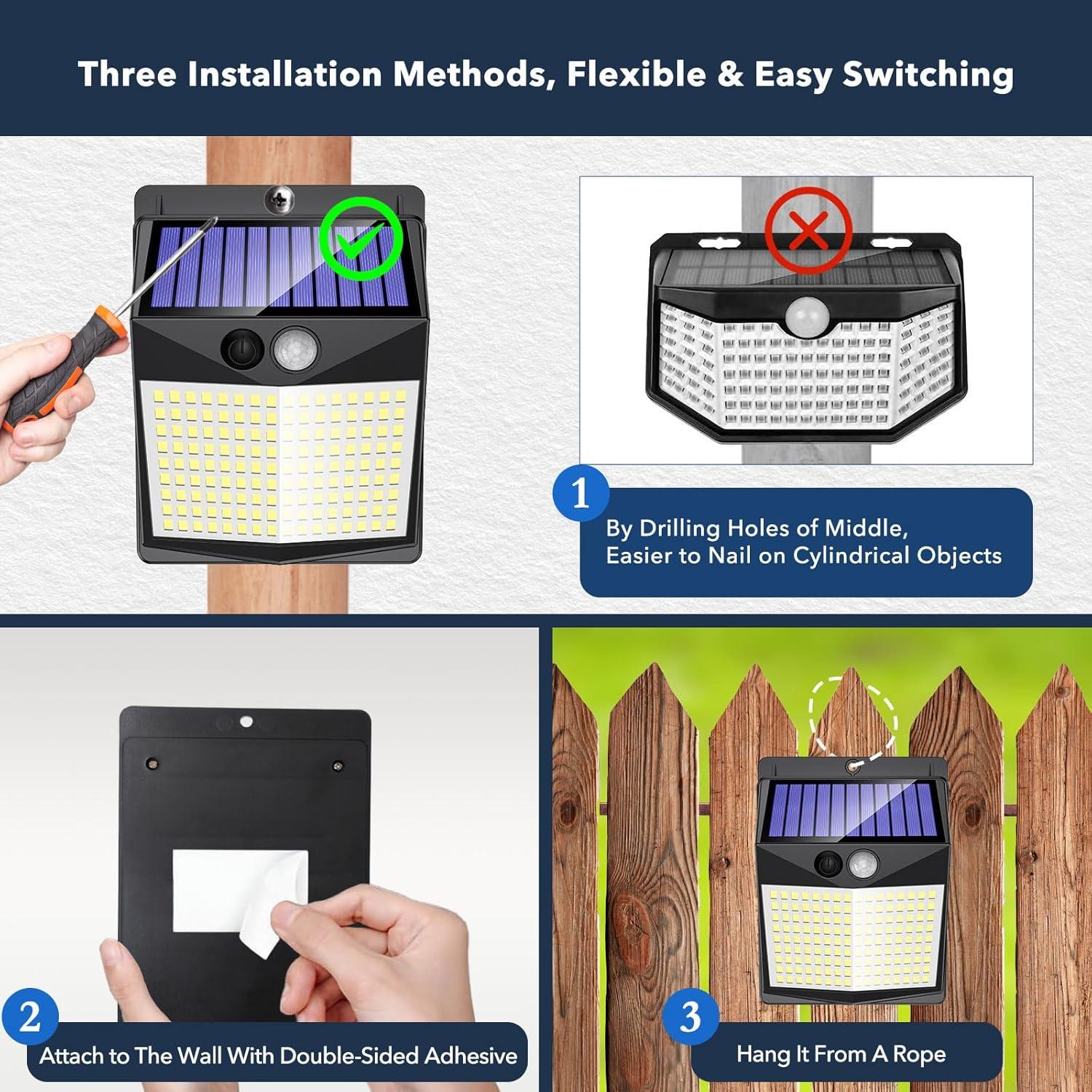 Three Installation Methods, Flexible & Easy Switching

1

By Drilling Holes of Middle, Easier to Nail on Cylindrical Objects

2

Attach to The Wall With Double-Sided Adhesive

3

Hang It From A Rope