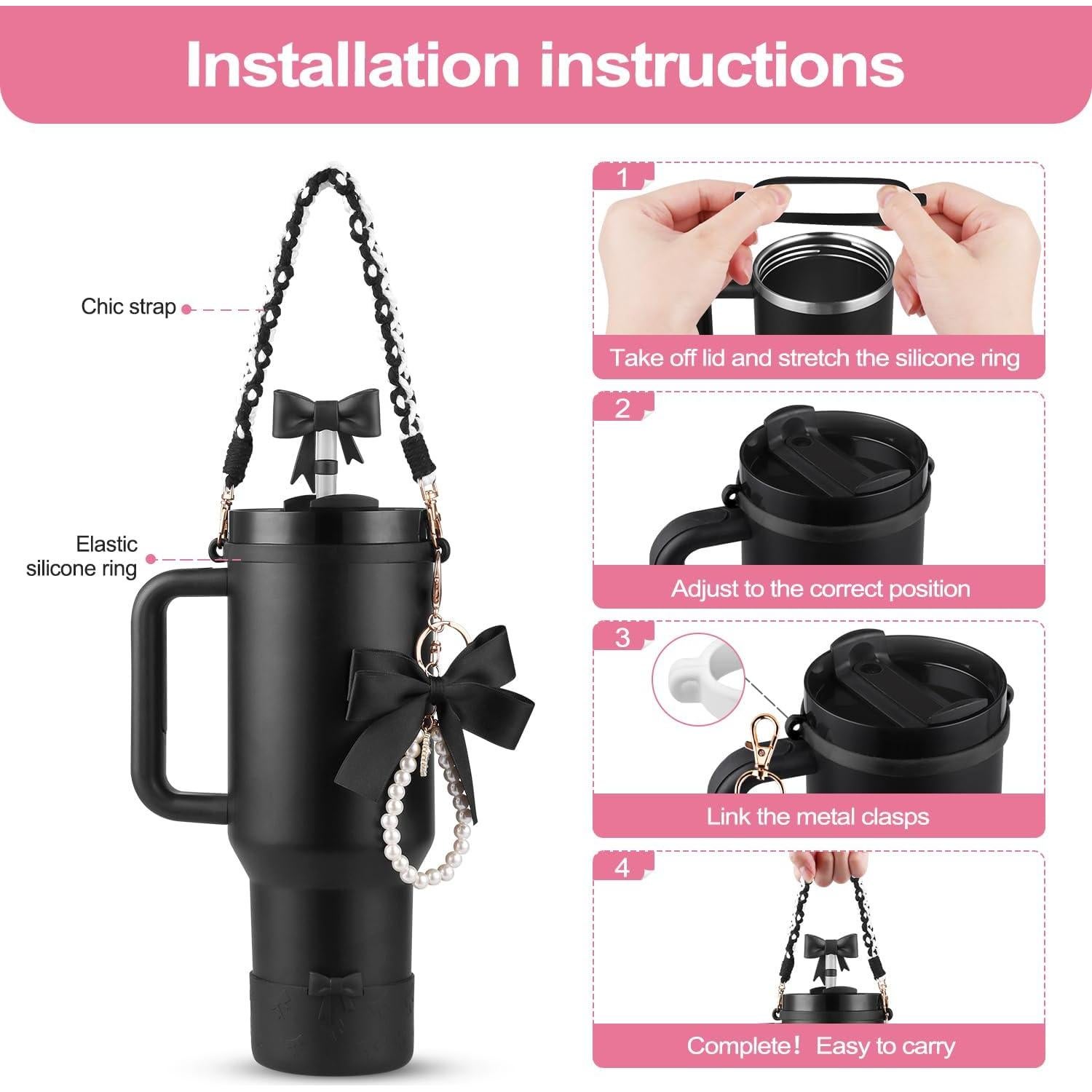 Installation instructions

Chic strap

Elastic silicone ring

1
Take off lid and stretch the silicone ring

2
Adjust to the correct position

3
Link the metal clasps

4
Complete！ Easy to carry