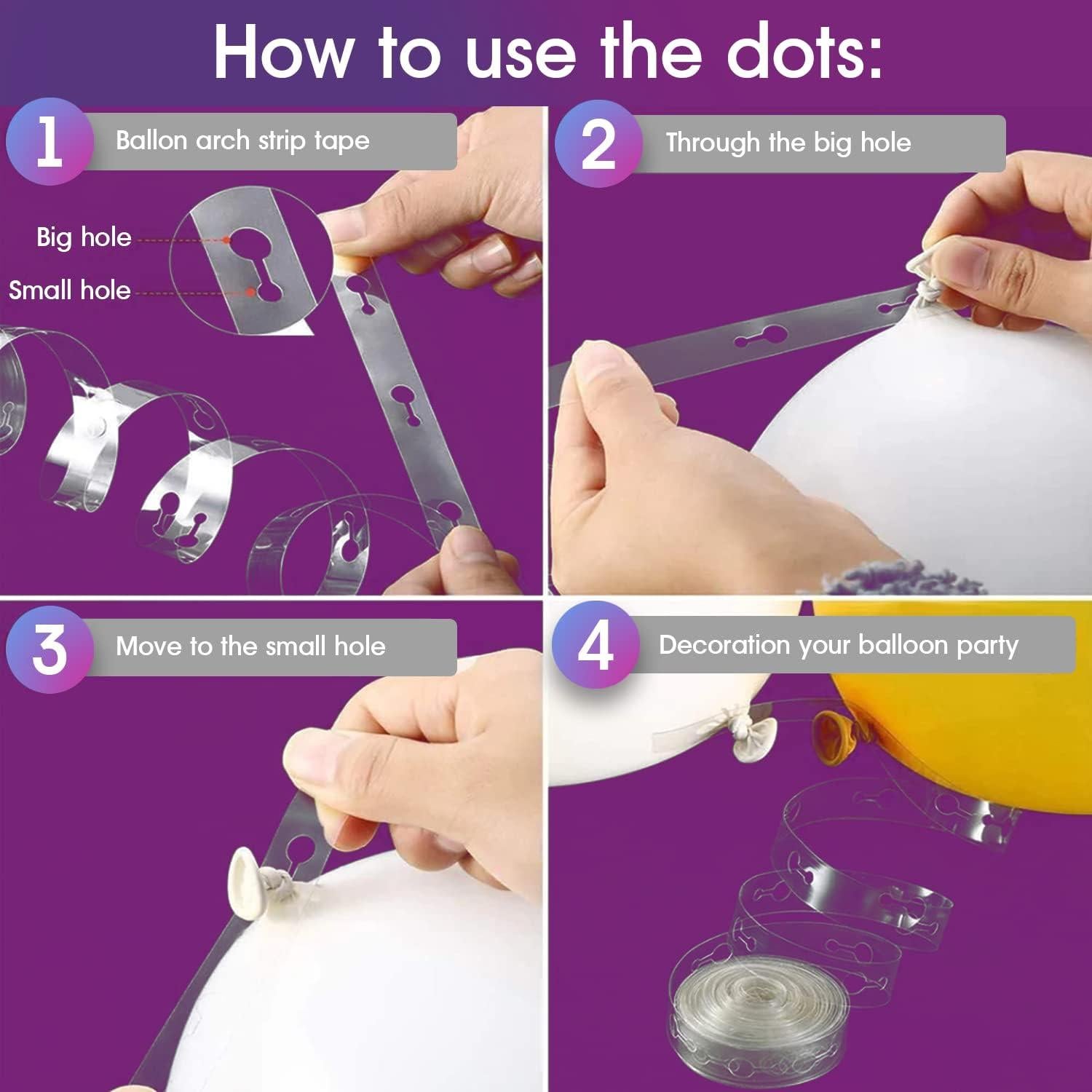 How to use the dots:

1 Ballon arch strip tape

Big hole

Small hole

2 Through the big hole

3 Move to the small hole

4 Decoration your balloon party