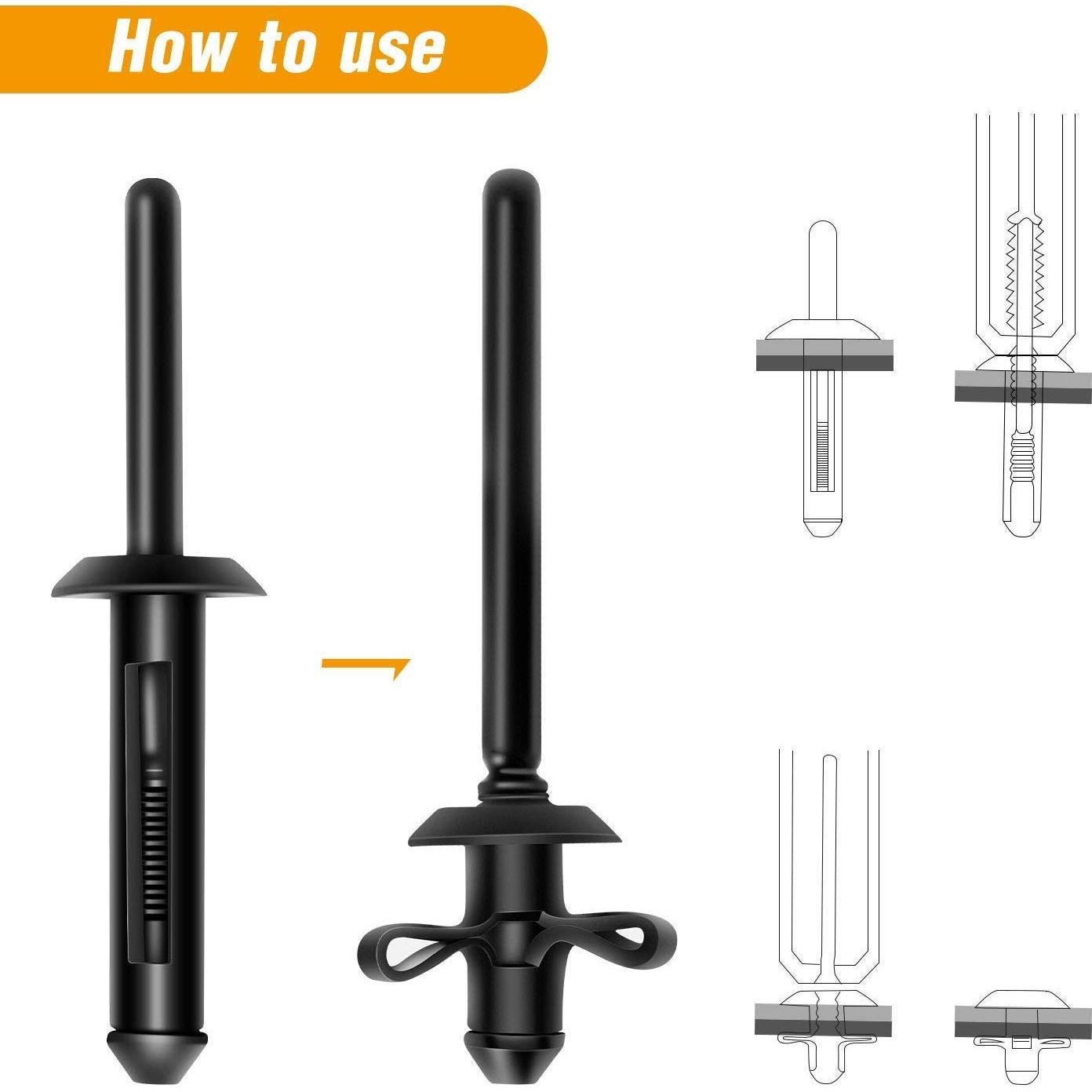 How to use