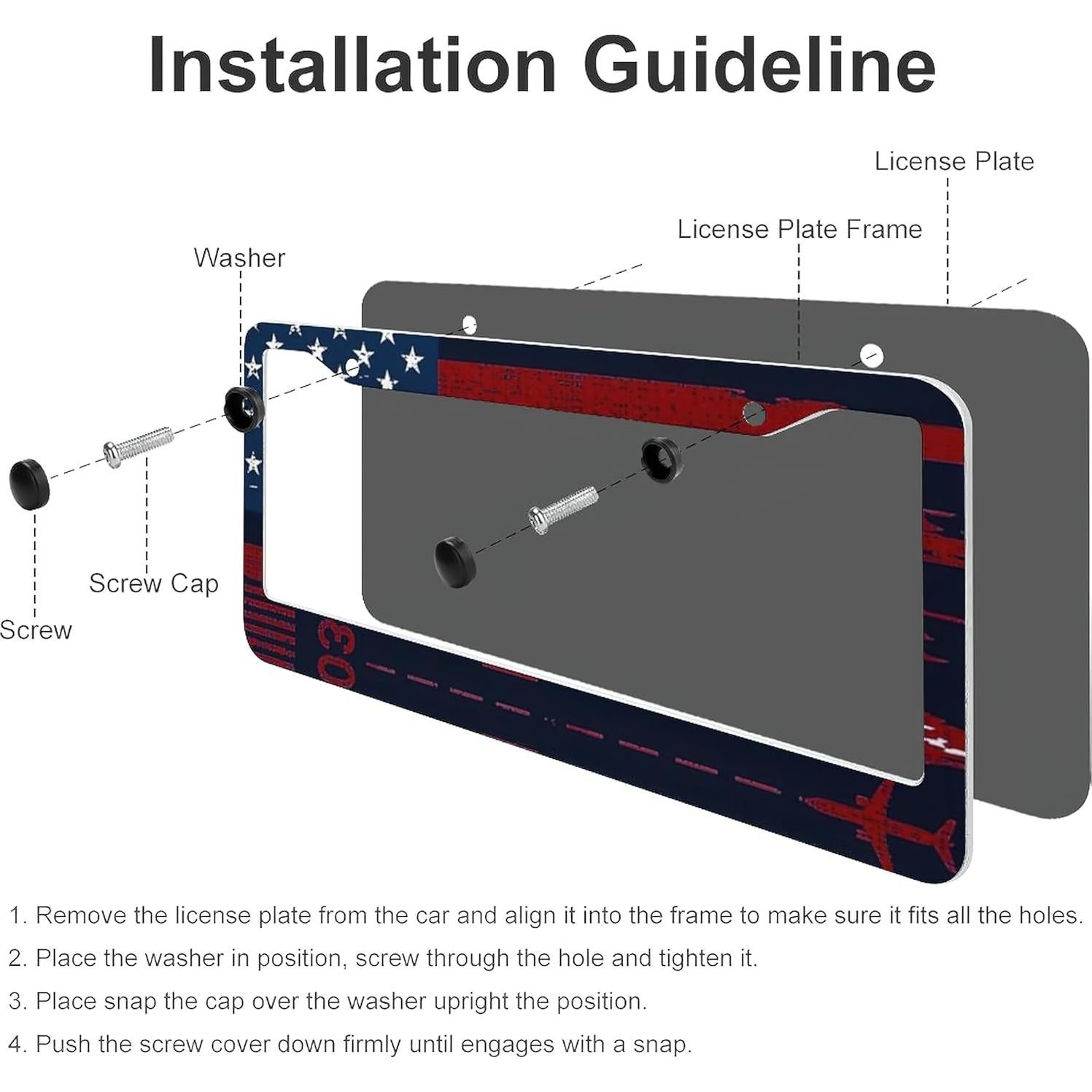 Installation Guideline

License Plate

License Plate Frame

Washer

Screw Cap

Screw

03

1. Remove the license plate from the car and align it into the frame to make sure it fits all the holes.

2. Place the washer in position, screw through the hole and tighten it.

3. Place snap the cap over the washer upright the position.

4. Push the screw cover down firmly until engages with a snap.