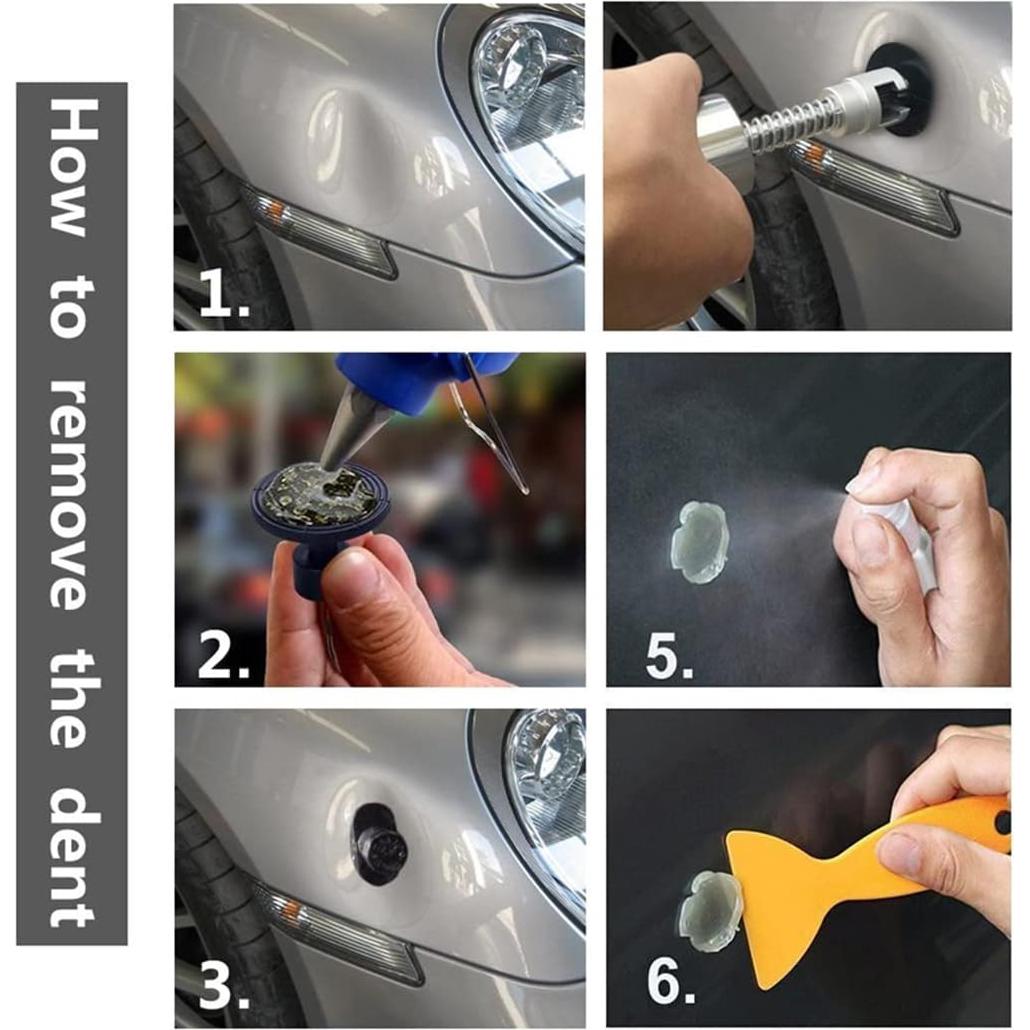 How to remove the dent

1.

2.

3.

5.

6.