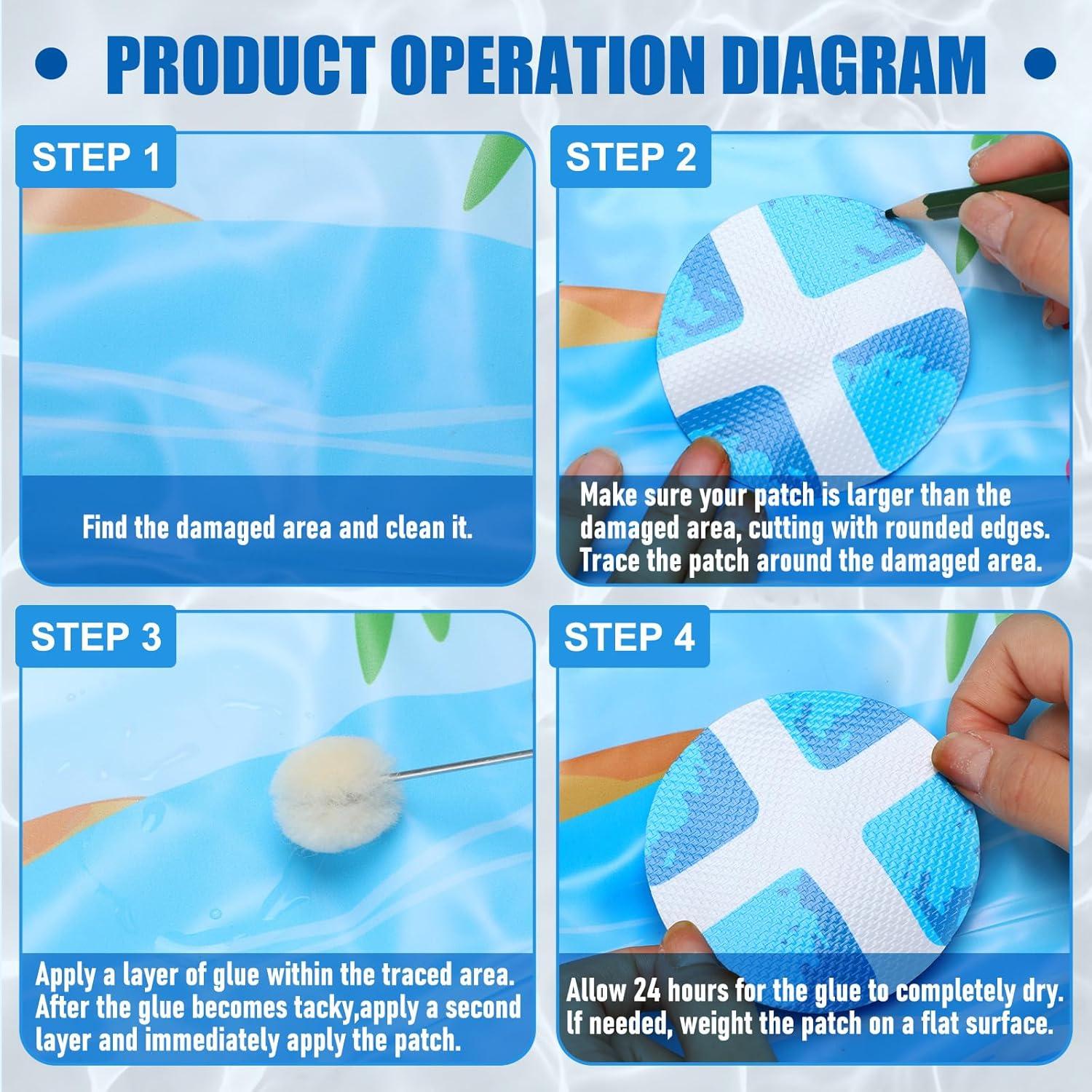 PRODUCT OPERATION DIAGRAM

STEP 1

Find the damaged area and clean it.

STEP 2

Make sure your patch is larger than the damaged area, cutting with rounded edges. Trace the patch around the damaged area.

STEP 3

Apply a layer of glue within the traced area. After the glue becomes tacky,apply a second layer and immediately apply the patch.

STEP 4

Allow 24 hours for the glue to completely dry. If needed, weight the patch on a flat surface.