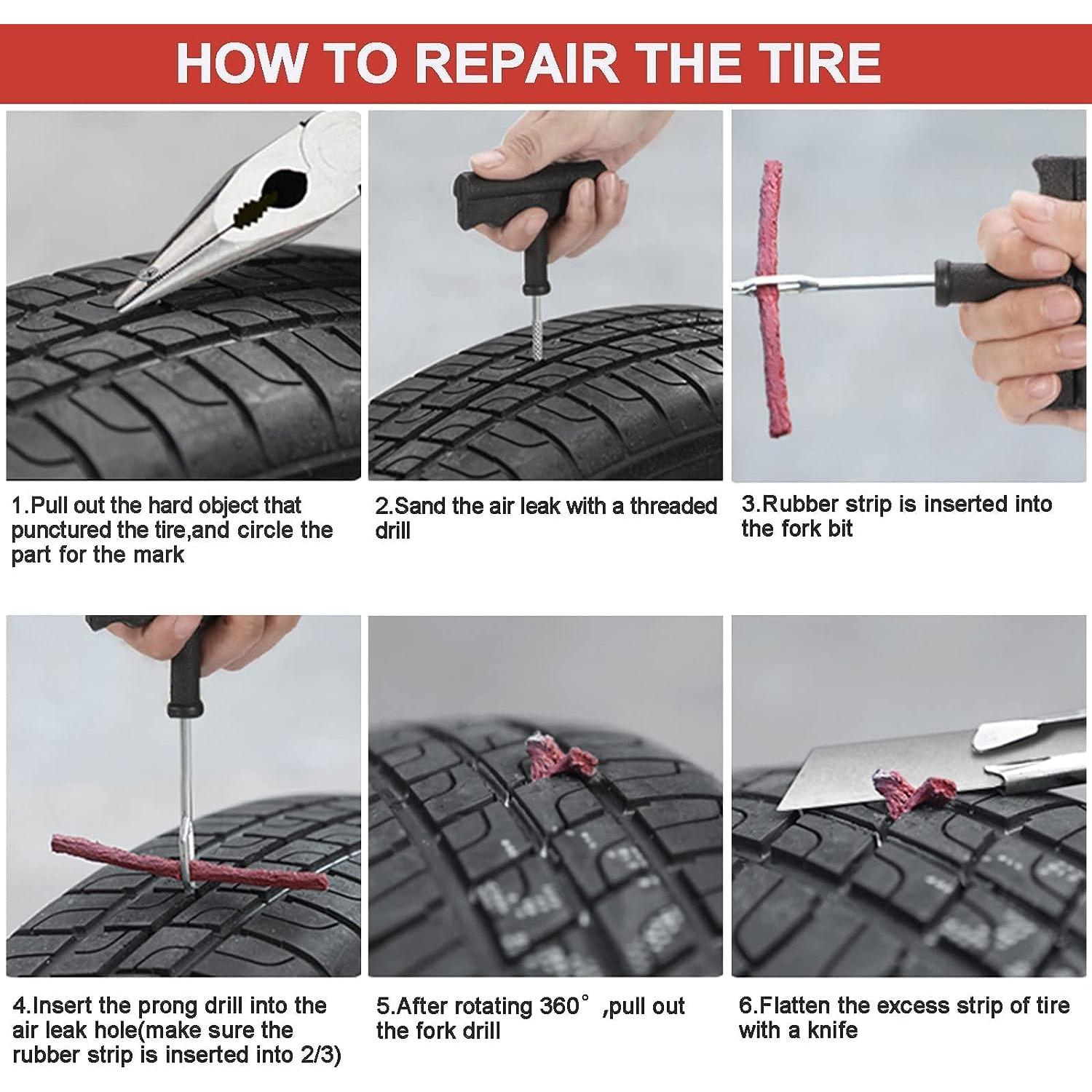 HOW TO REPAIR THE TIRE

1.Pull out the hard object that punctured the tire,and circle the part for the mark

2.Sand the air leak with a threaded drill

3.Rubber strip is inserted into the fork bit

4.Insert the prong drill into the air leak hole(make sure the rubber strip is inserted into 2/3)

5.After rotating 360° ,pull out the fork drill

6.Flatten the excess strip of tire with a knife