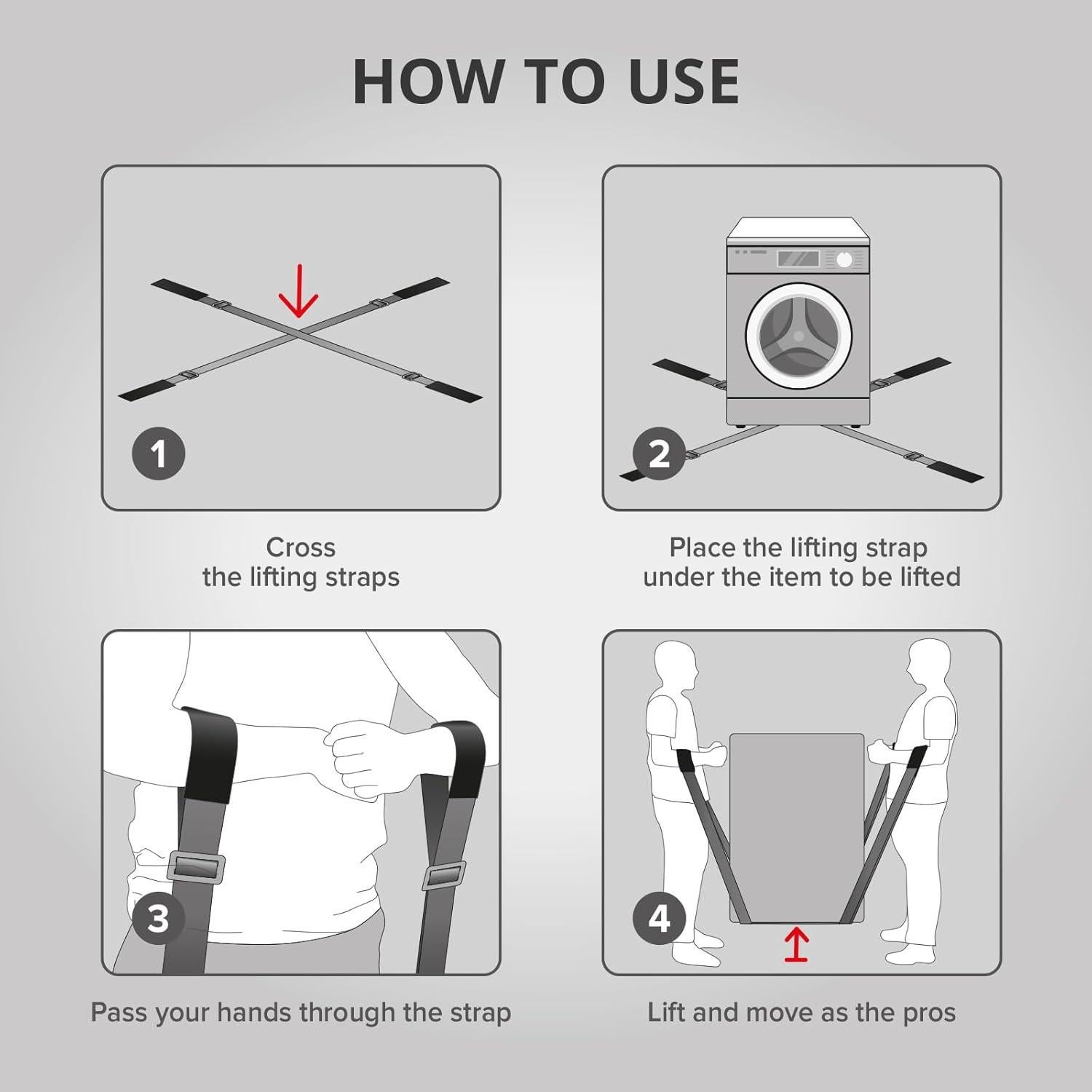 HOW TO USE

1

Cross
the lifting straps

2

Place the lifting strap
under the item to be lifted

3

Pass your hands through the strap

4

Lift and move as the pros