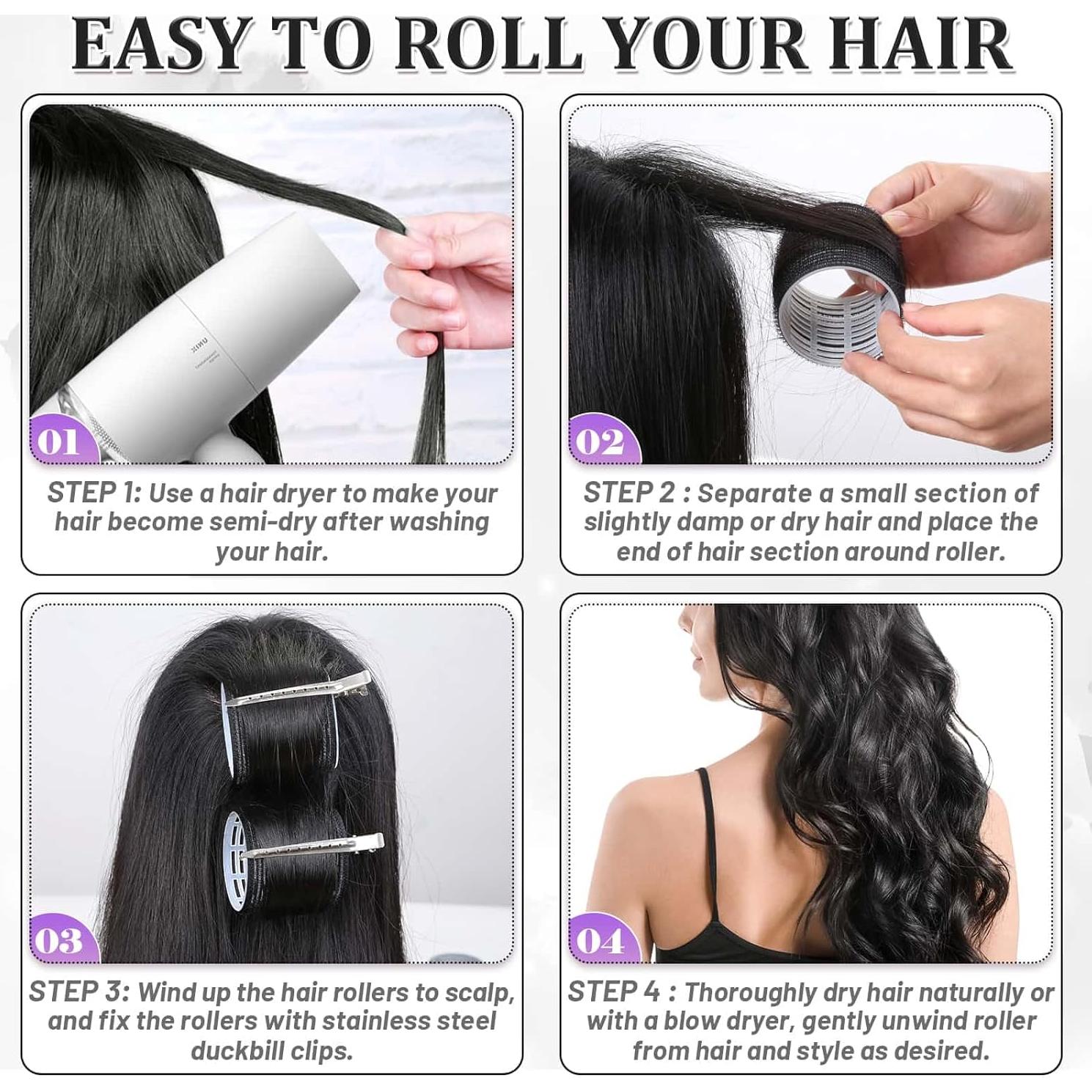 EASY TO ROLL YOUR HAIR

01

STEP 1: Use a hair dryer to make your hair become semi-dry after washing your hair.

02

STEP 2 : Separate a small section of slightly damp or dry hair and place the end of hair section around roller.

03

STEP 3: Wind up the hair rollers to scalp, and fix the rollers with stainless steel duckbill clips.

04

STEP 4 : Thoroughly dry hair naturally or with a blow dryer, gently unwind roller from hair and style as desired.