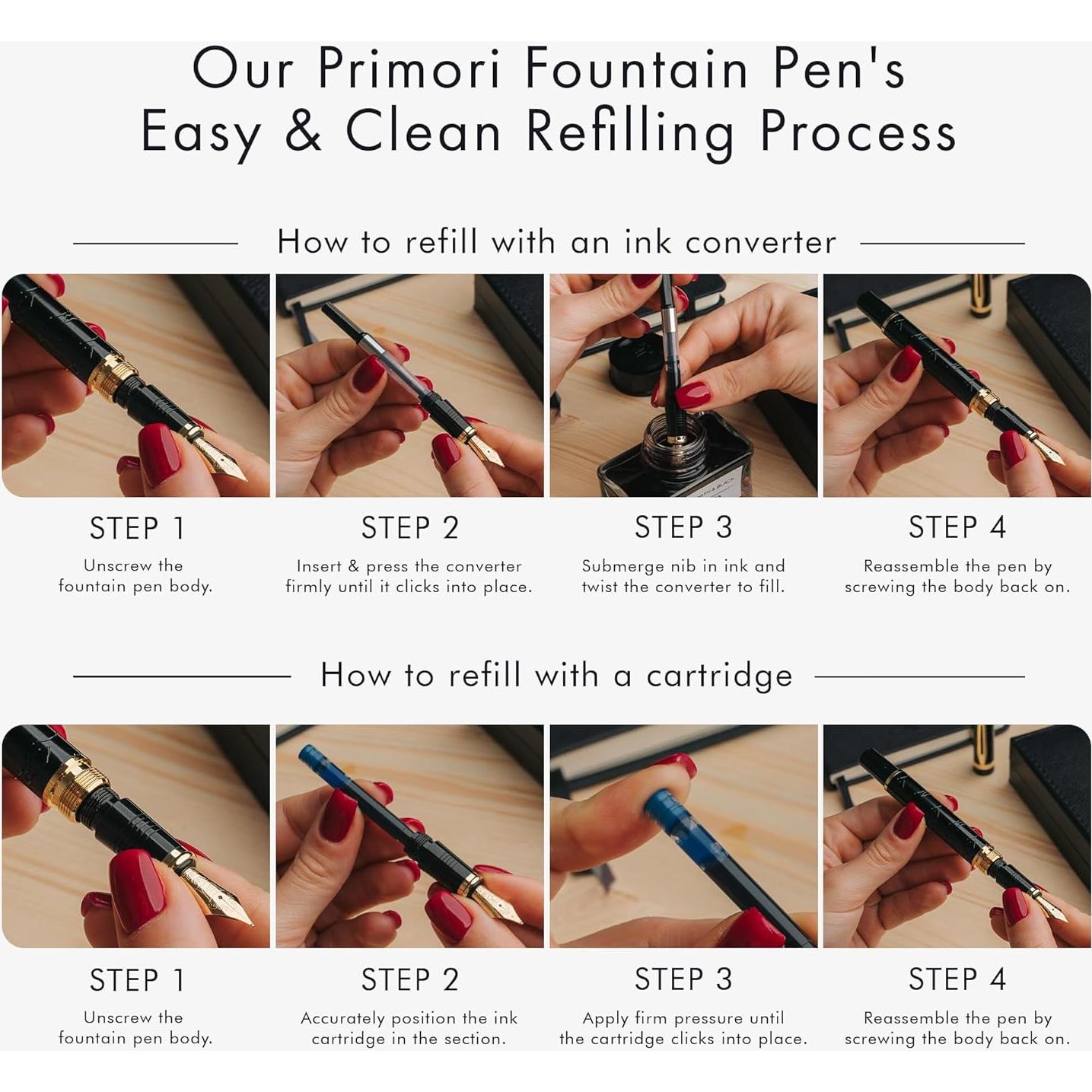 Our Primori Fountain Pen's
Easy & Clean Refilling Process

How to refill with an ink converter

STEP 1
Unscrew the fountain pen body.

STEP 2
Insert & press the converter firmly until it clicks into place.

STEP 3
Submerge nib in ink and twist the converter to fill.

STEP 4
Reassemble the pen by screwing the body back on.

How to refill with a cartridge

STEP 1
Unscrew the fountain pen body.

STEP 2
Accurately position the ink cartridge in the section.

STEP 3
Apply firm pressure until the cartridge clicks into place.

STEP 4
Reassemble the pen by screwing the body back on.