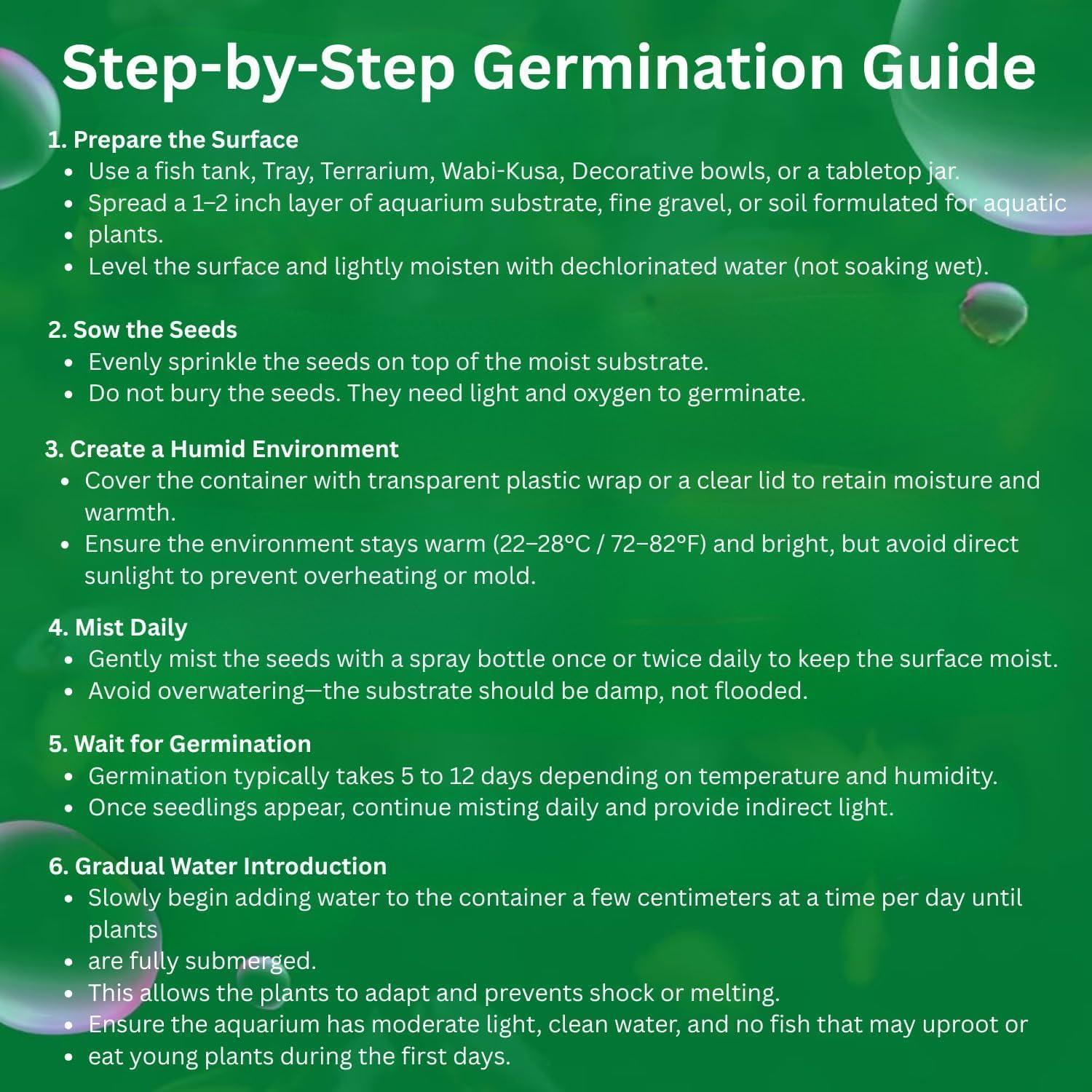 Step-by-Step Germination Guide

1. Prepare the Surface
- Use a fish tank, Tray, Terrarium, Wabi-Kusa, Decorative bowls, or a tabletop jar.
- Spread a 1–2 inch layer of aquarium substrate, fine gravel, or soil formulated for aquatic
- plants.
- Level the surface and lightly moisten with dechlorinated water (not soaking wet).

2. Sow the Seeds
- Evenly sprinkle the seeds on top of the moist substrate.
- Do not bury the seeds. They need light and oxygen to germinate.

3. Create a Humid Environment
- Cover the container with transparent plastic wrap or a clear lid to retain moisture and warmth.
- Ensure the environment stays warm (22–28°C / 72–82°F) and bright, but avoid direct sunlight to prevent overheating or mold.

4. Mist Daily
- Gently mist the seeds with a spray bottle once or twice daily to keep the surface moist.
- Avoid overwatering—the substrate should be damp, not flooded.

5. Wait for Germination
- Germination typically takes 5 to 12 days depending on temperature and humidity.
- Once seedlings appear, continue misting daily and provide indirect light.

6. Gradual Water Introduction
- Slowly begin adding water to the container a few centimeters at a time per day until plants
- are fully submerged.
- This allows the plants to adapt and prevents shock or melting.
- Ensure the aquarium has moderate light, clean water, and no fish that may uproot or
- eat young plants during the first days.