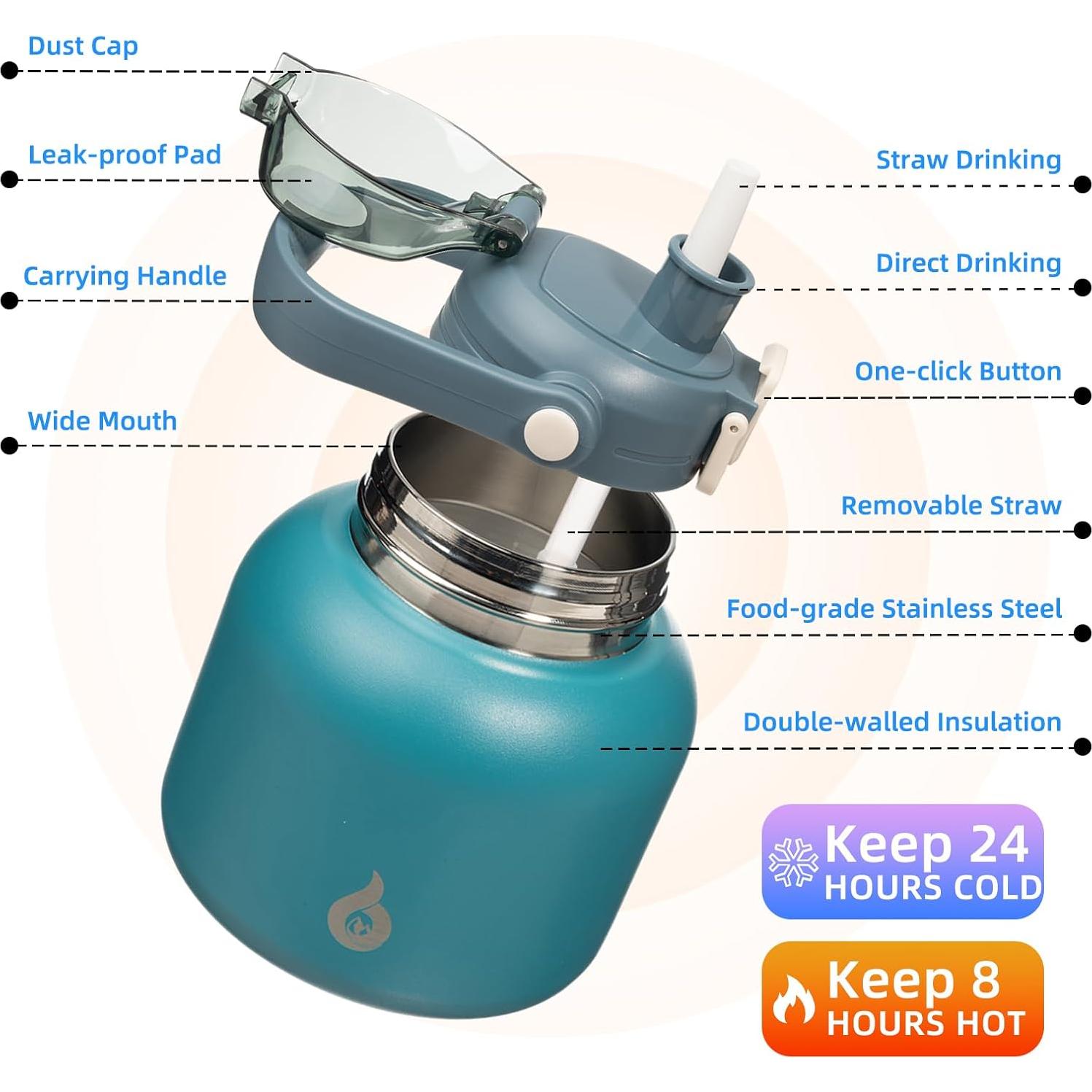 Dust Cap

Leak-proof Pad

Carrying Handle

Wide Mouth

Straw Drinking

Direct Drinking

One-click Button

Removable Straw

Food-grade Stainless Steel

Double-walled Insulation

Keep 24 HOURS COLD

Keep 8 HOURS HOT