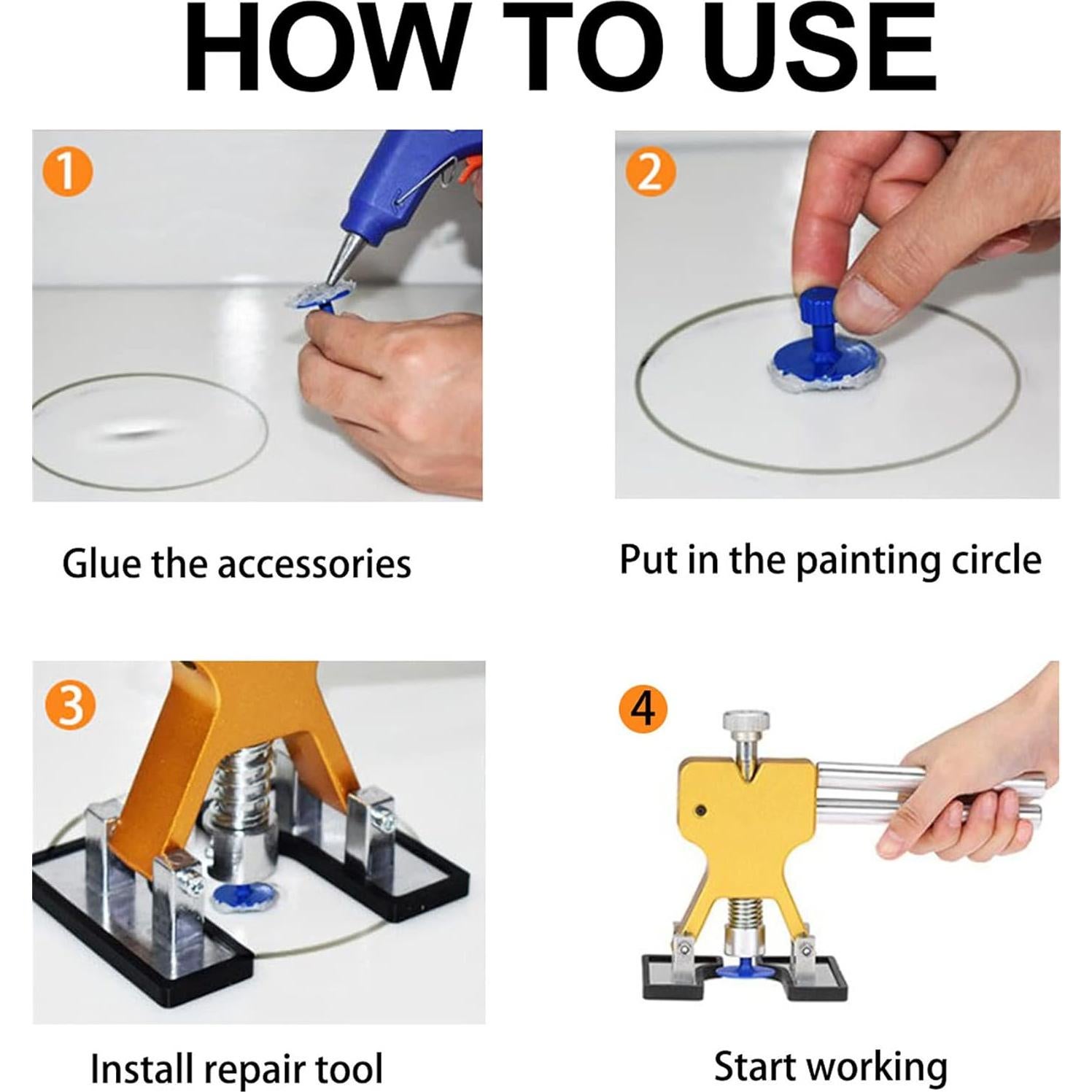 HOW TO USE

1

Glue the accessories

2

Put in the painting circle

3

Install repair tool

4

Start working