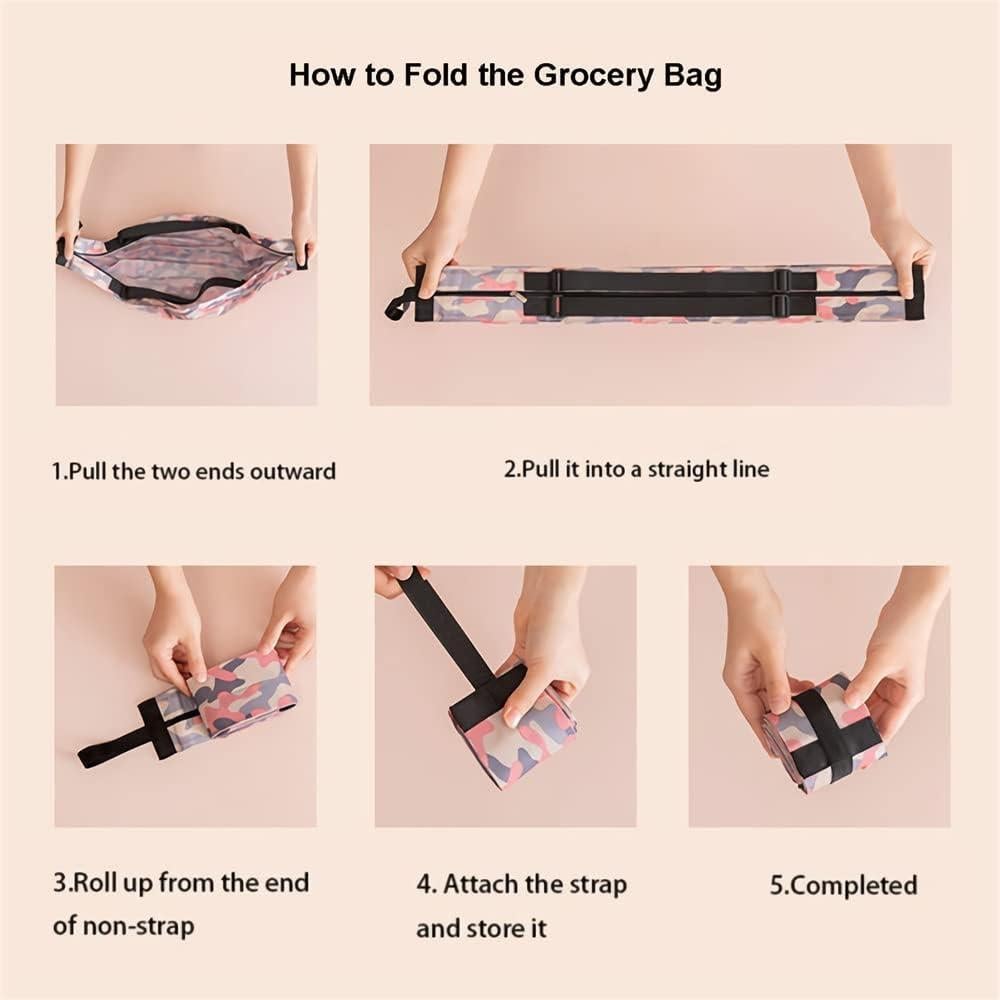 How to Fold the Grocery Bag

1.Pull the two ends outward

2.Pull it into a straight line

3.Roll up from the end of non-strap

4. Attach the strap and store it

5.Completed