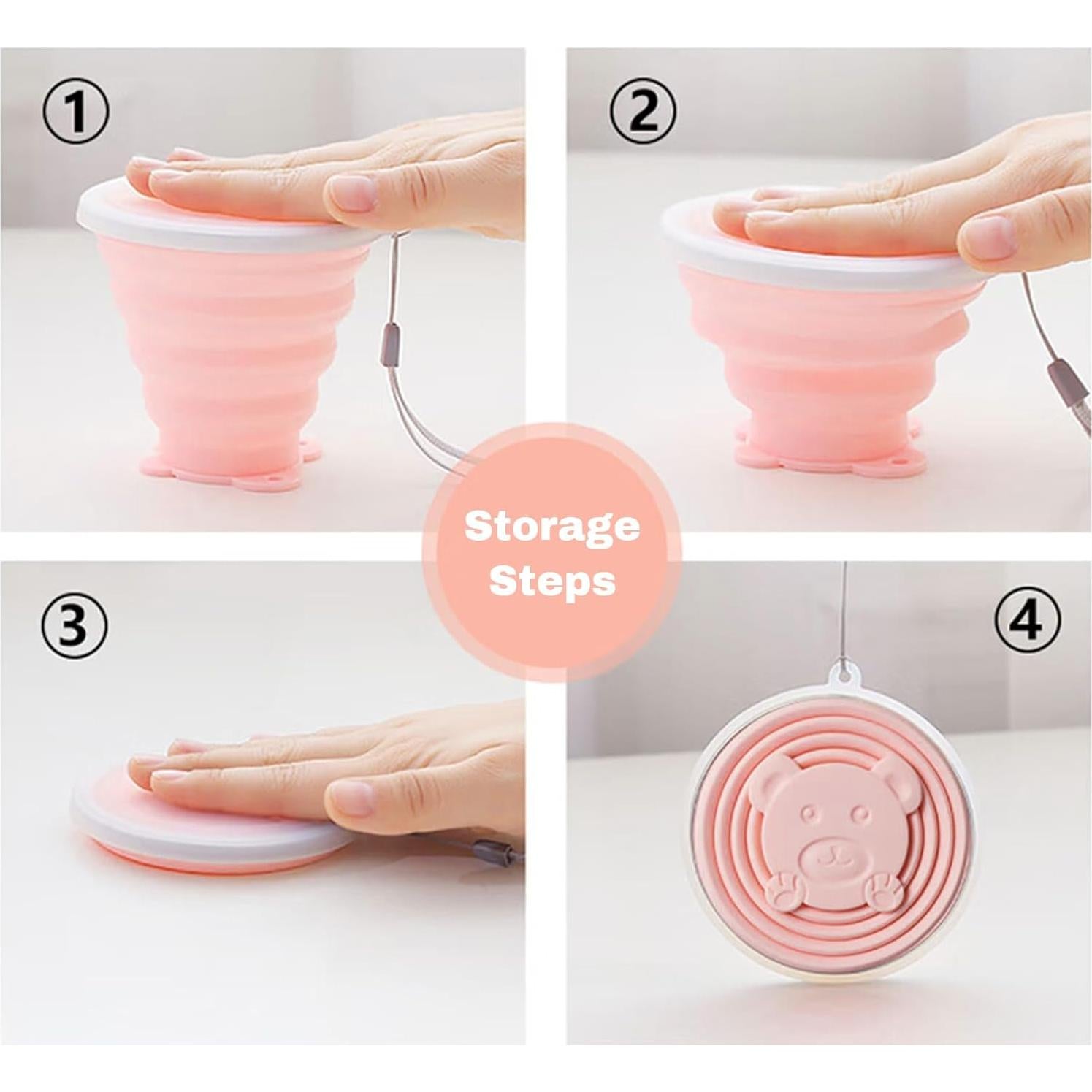 ①

②

Storage Steps

③

④