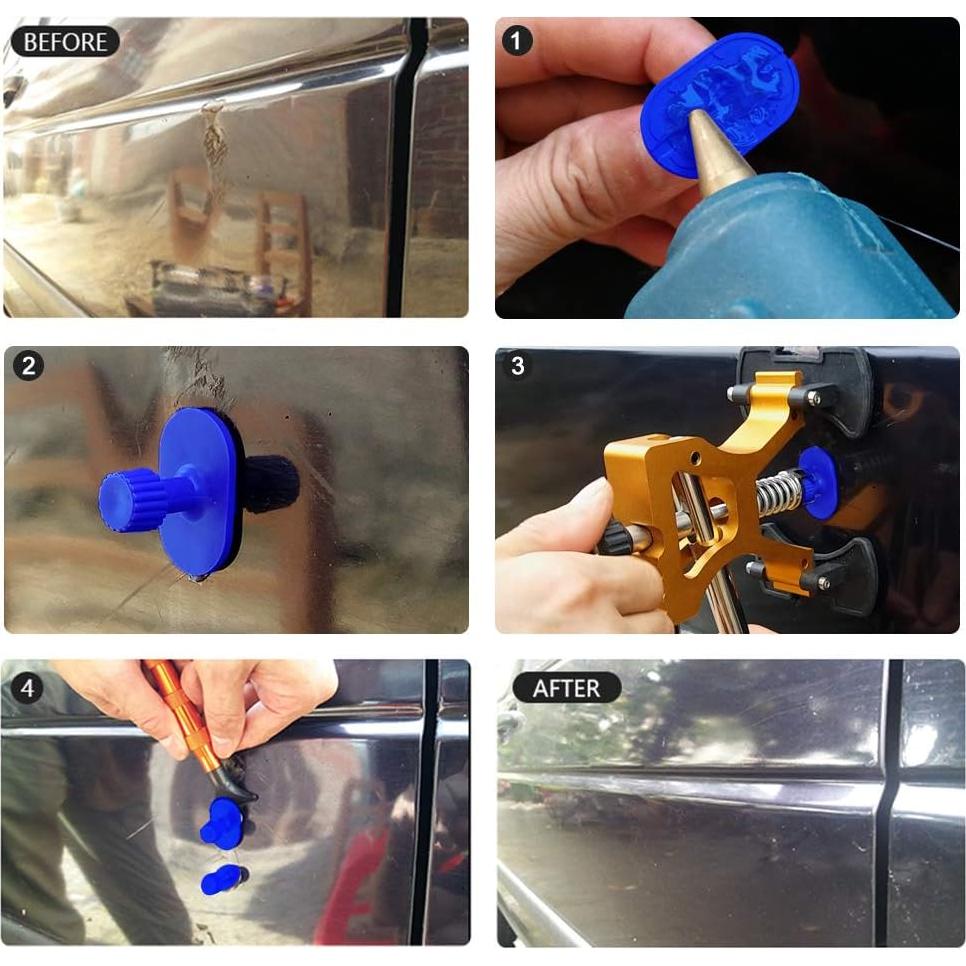 BEFORE

1

2

3

4

AFTER