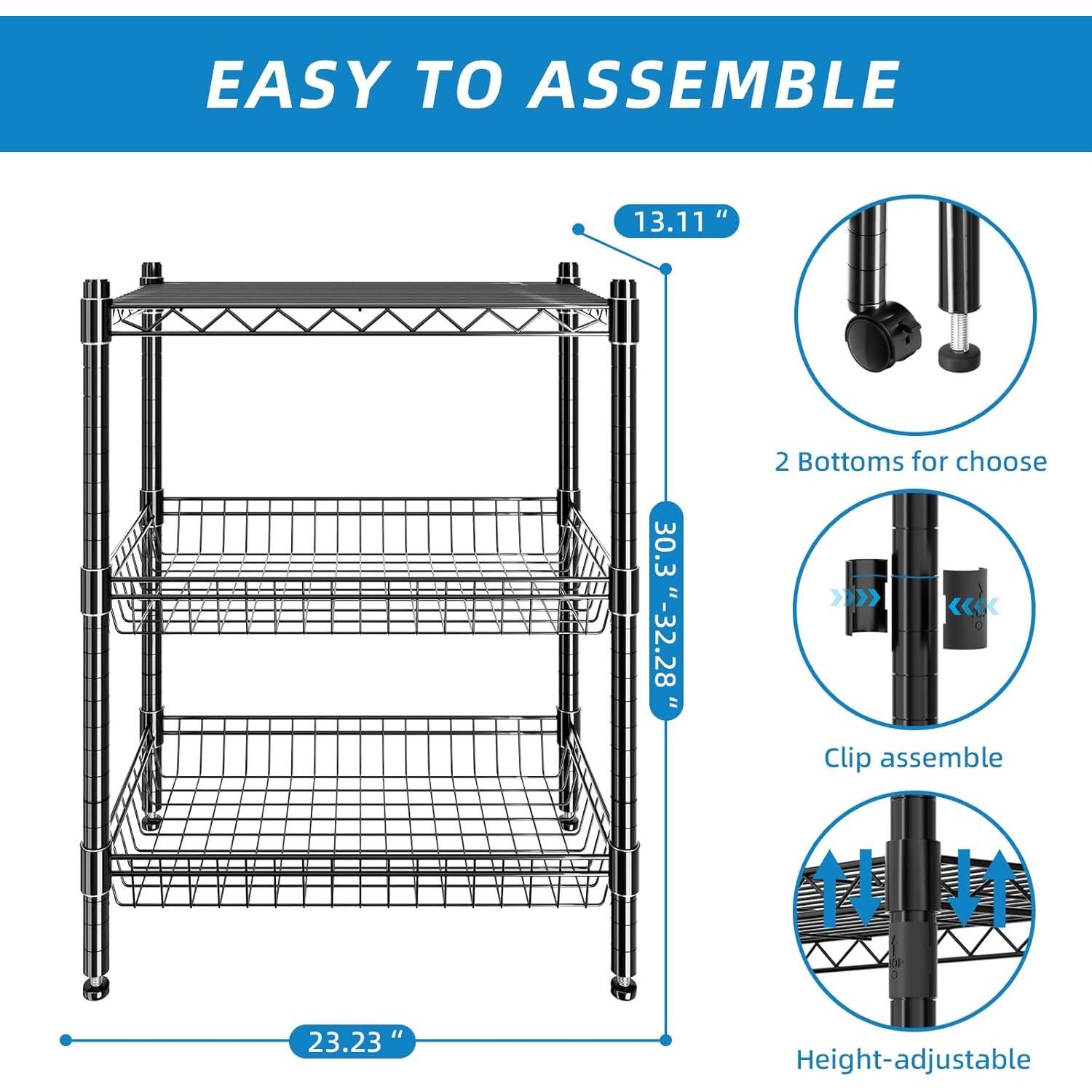 EASY TO ASSEMBLE

13.11 "

30.3 "-32.28 "

23.23 "

2 Bottoms for choose

Clip assemble

Height-adjustable