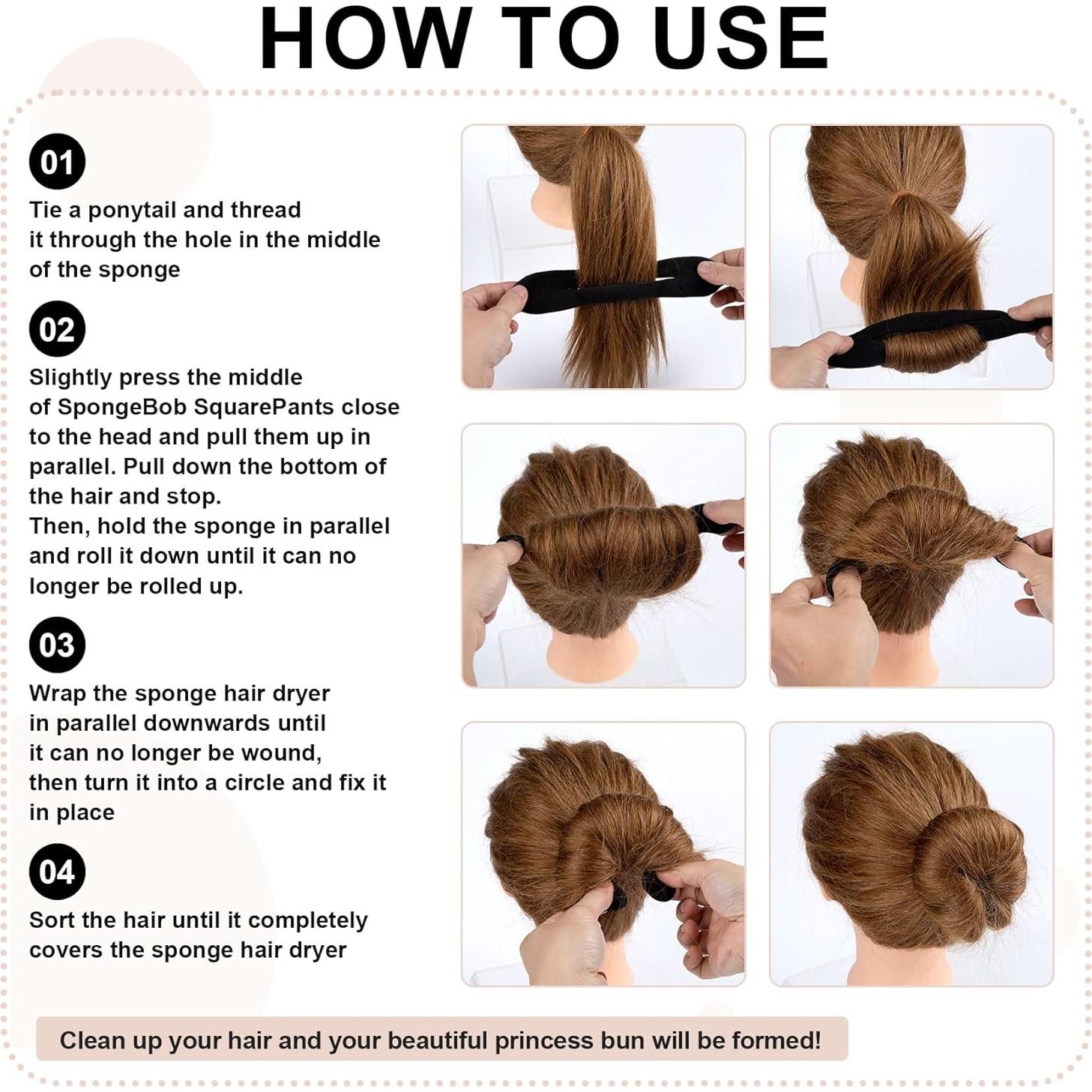 HOW TO USE

01

Tie a ponytail and thread it through the hole in the middle of the sponge

02

Slightly press the middle of SpongeBob SquarePants close to the head and pull them up in parallel. Pull down the bottom of the hair and stop.
Then, hold the sponge in parallel and roll it down until it can no longer be rolled up.

03

Wrap the sponge hair dryer in parallel downwards until it can no longer be wound, then turn it into a circle and fix it in place

04

Sort the hair until it completely covers the sponge hair dryer

Clean up your hair and your beautiful princess bun will be formed!