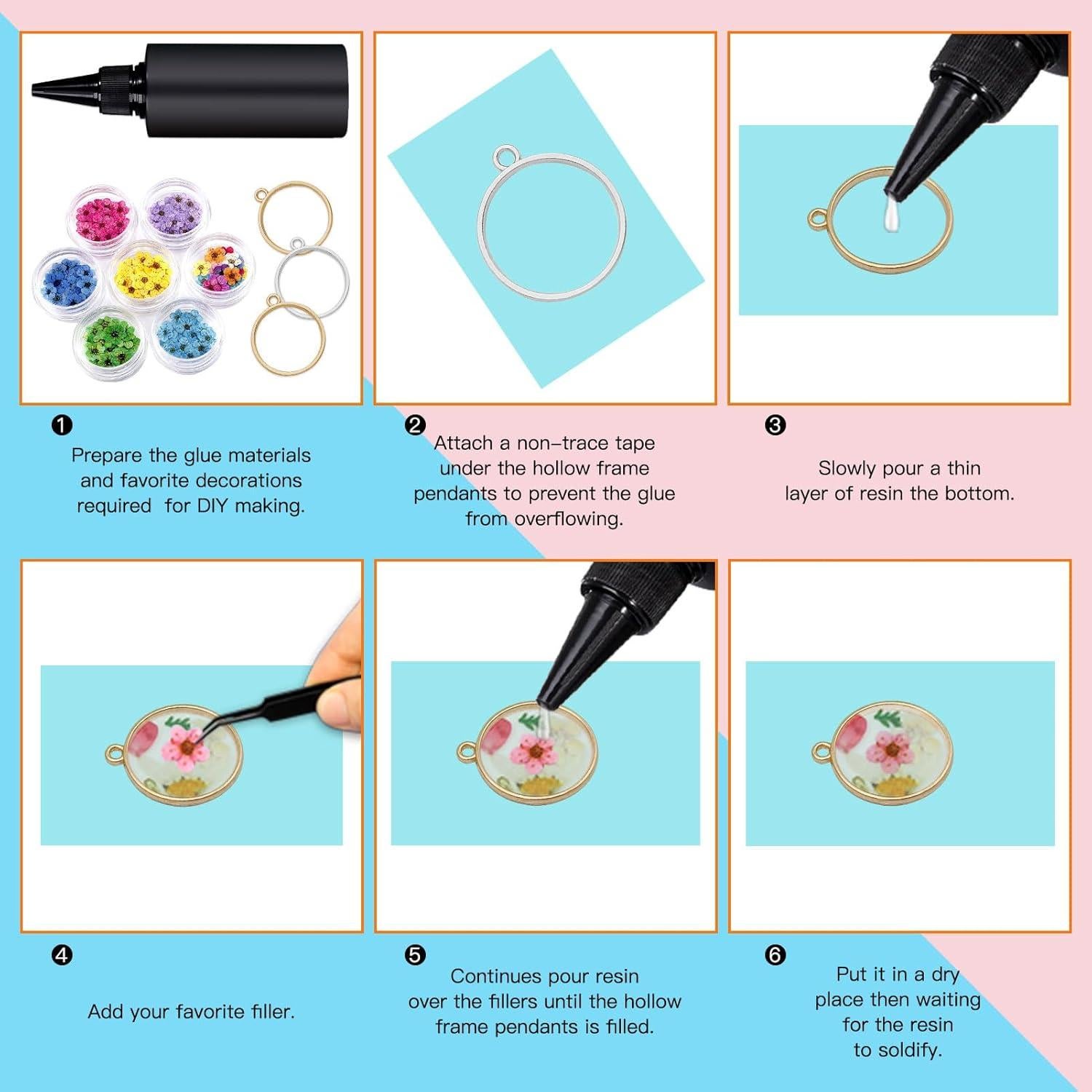 ❶
Prepare the glue materials and favorite decorations required  for DIY making.

❷
Attach a non-trace tape under the hollow frame pendants to prevent the glue from overflowing.

❸
Slowly pour a thin layer of resin the bottom.

❹
Add your favorite filler.

❺
Continues pour resin over the fillers until the hollow frame pendants is filled.

❻
Put it in a dry place then waiting for the resin to soldify.