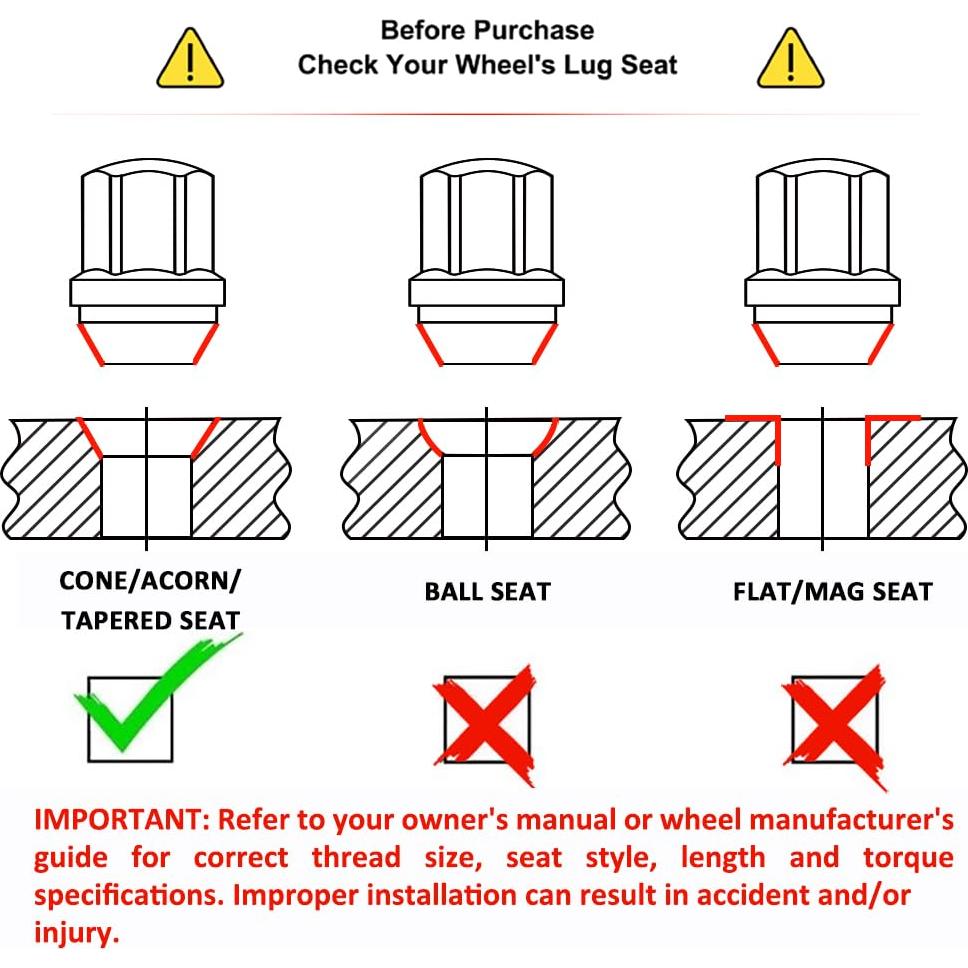 Before Purchase
Check Your Wheel's Lug Seat

CONE/ACORN/
TAPERED SEAT

BALL SEAT

FLAT/MAG SEAT

IMPORTANT: Refer to your owner's manual or wheel manufacturer's guide for correct thread size, seat style, length and torque specifications. Improper installation can result in accident and/or injury.