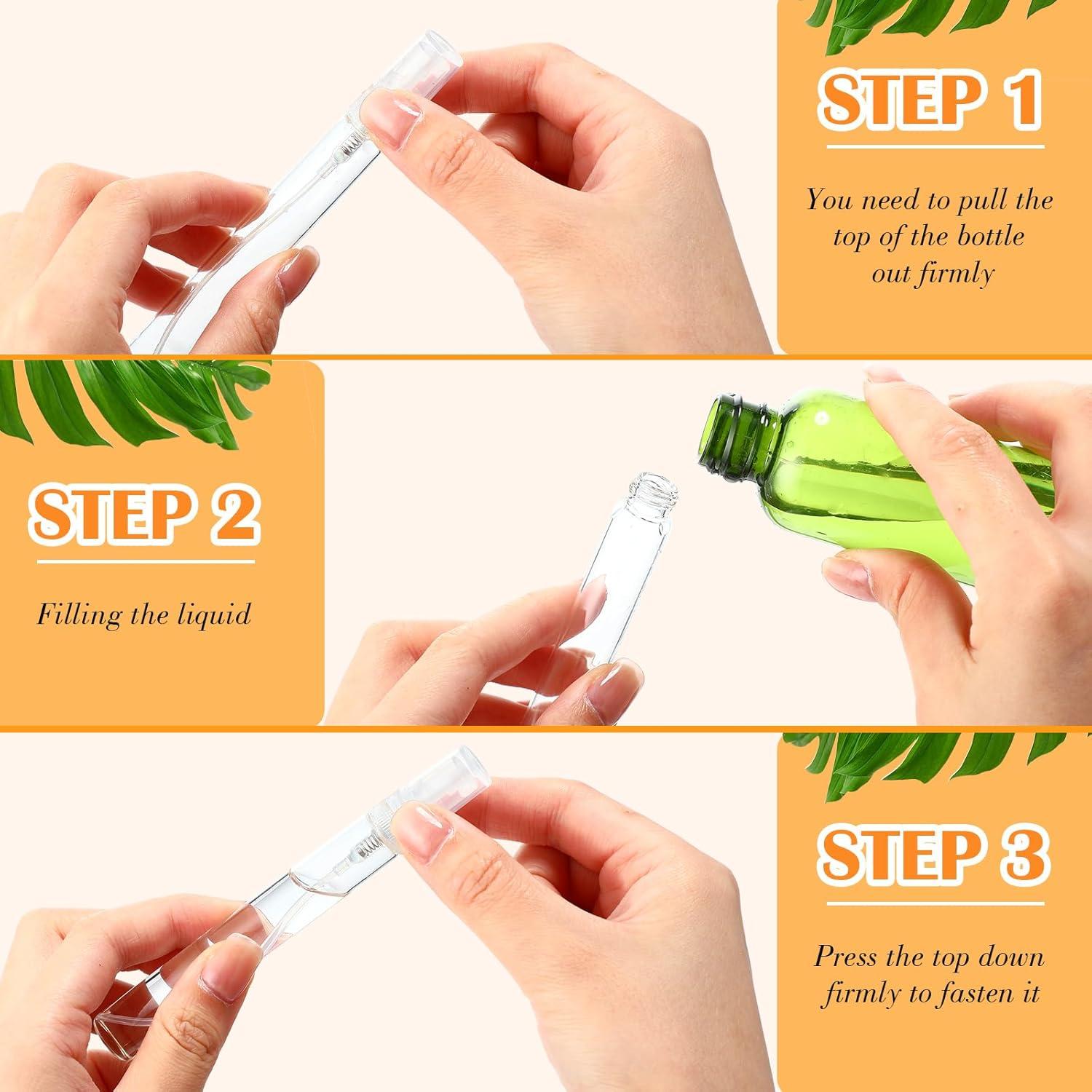 STEP 1

You need to pull the top of the bottle out firmly

STEP 2

Filling the liquid

STEP 3

Press the top down firmly to fasten it