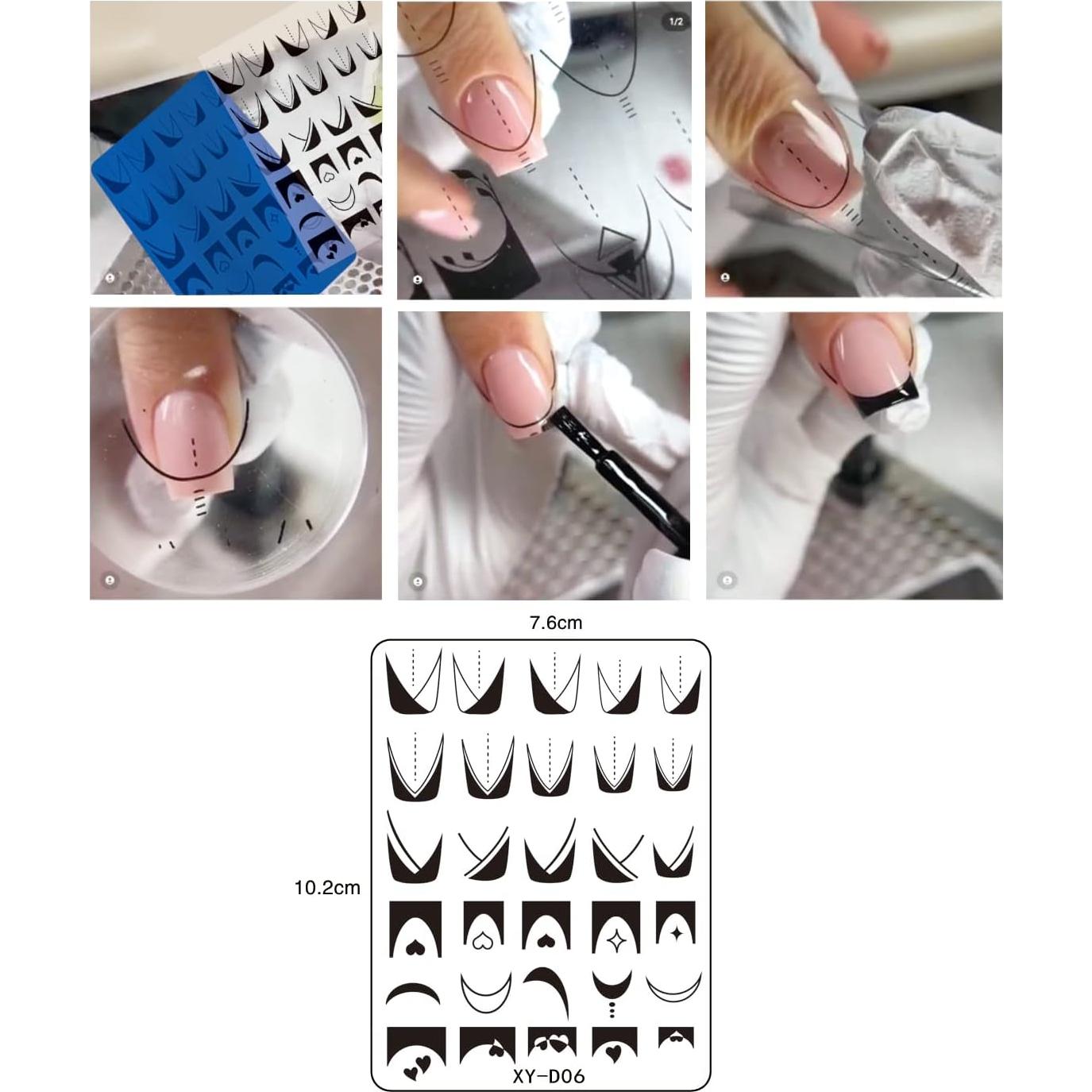 1/2

7.6cm

10.2cm

XY-D06