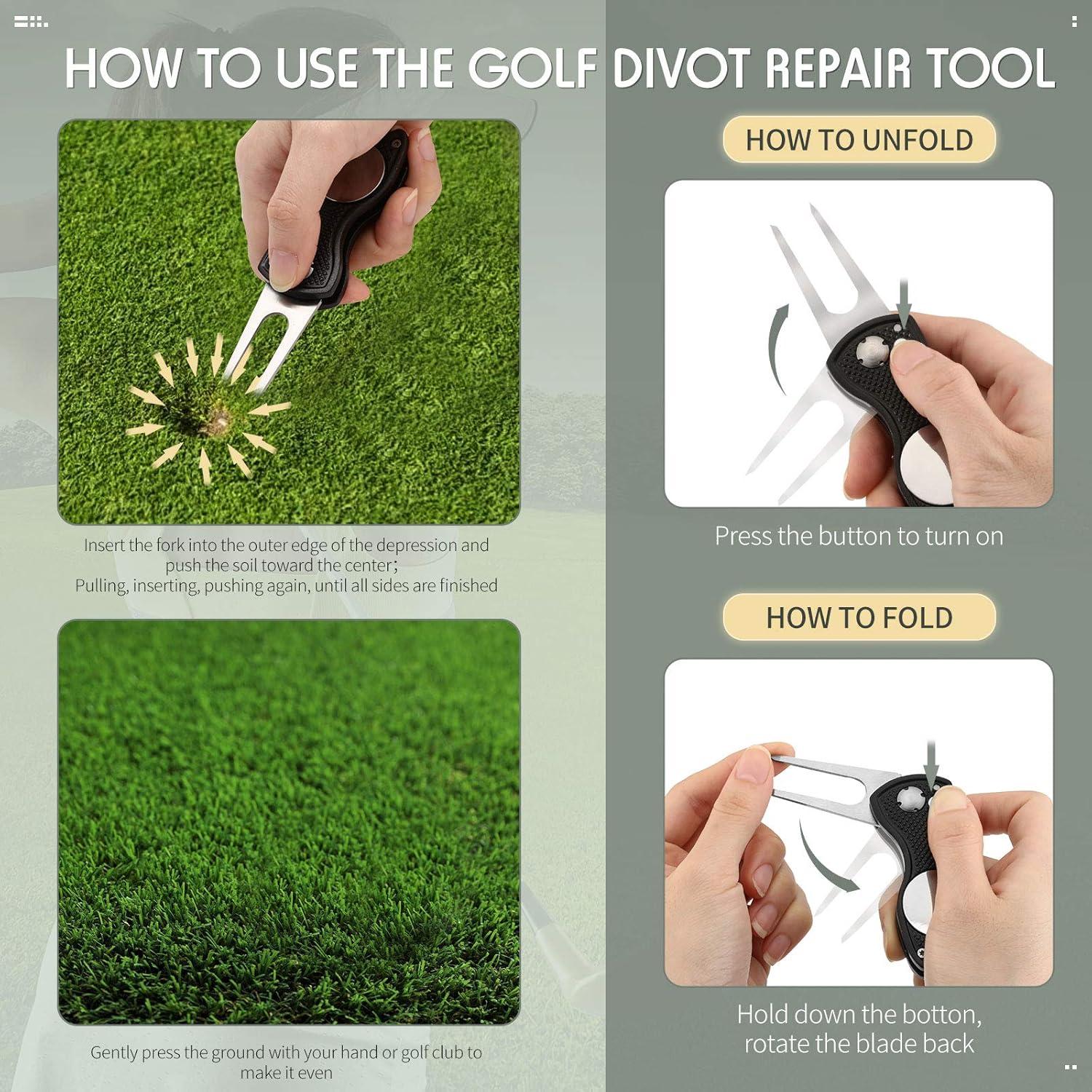 HOW TO USE THE GOLF DIVOT REPAIR TOOL

Insert the fork into the outer edge of the depression and push the soil toward the center;
Pulling, inserting, pushing again, until all sides are finished

Gently press the ground with your hand or golf club to make it even

HOW TO UNFOLD

Press the button to turn on

HOW TO FOLD

Hold down the botton, rotate the blade back