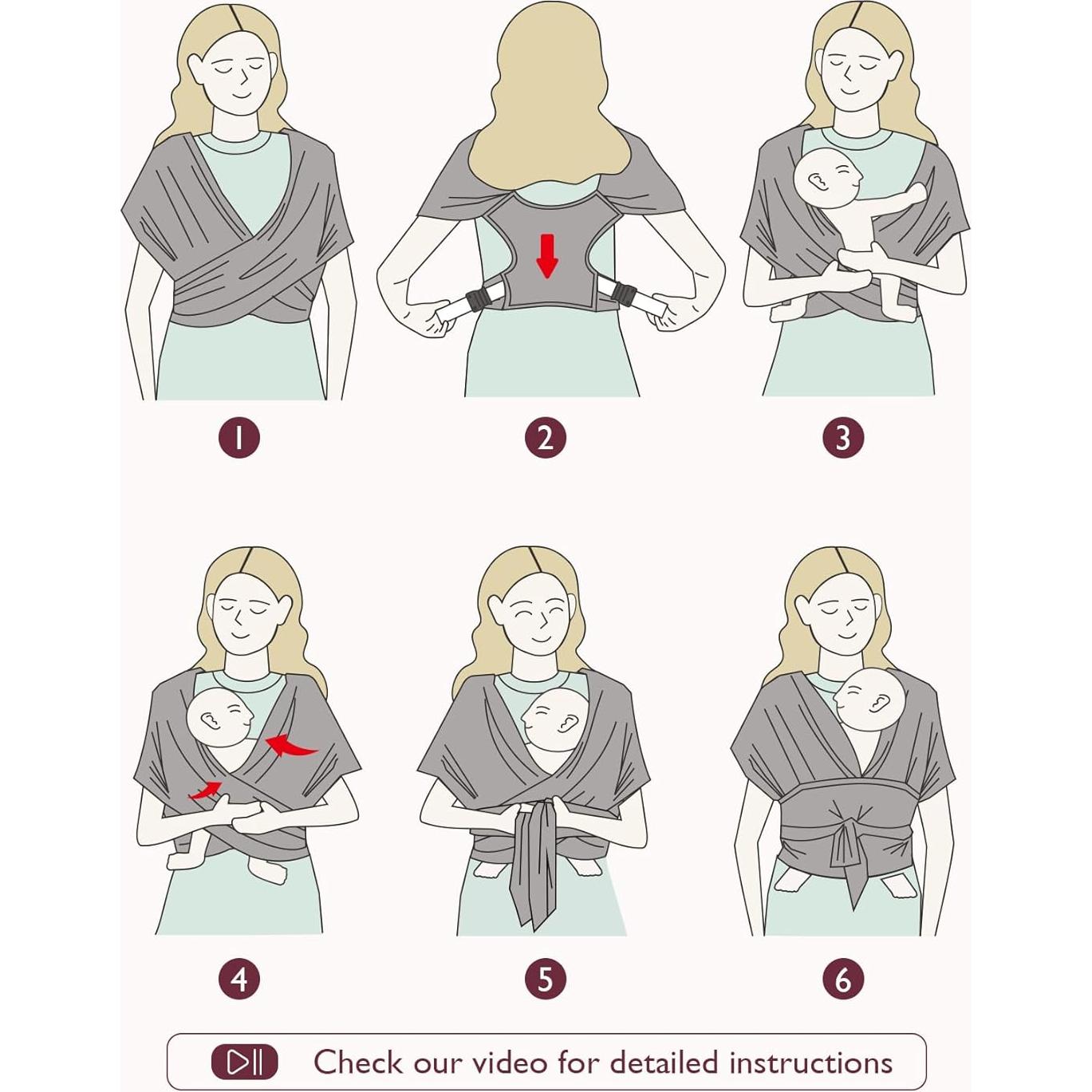 1

2

3

4

5

6

Check our video for detailed instructions