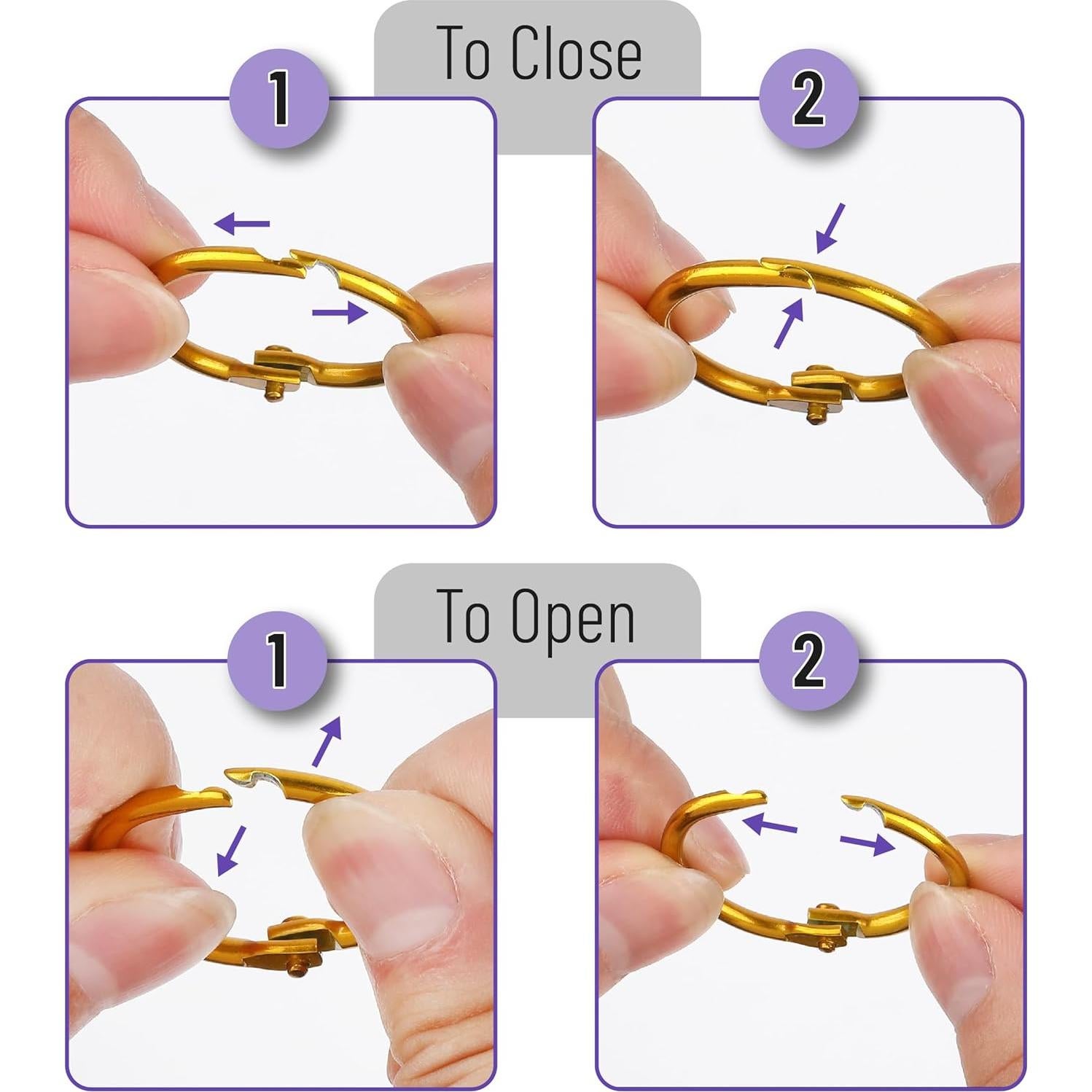 To Close

1

2

To Open

1

2