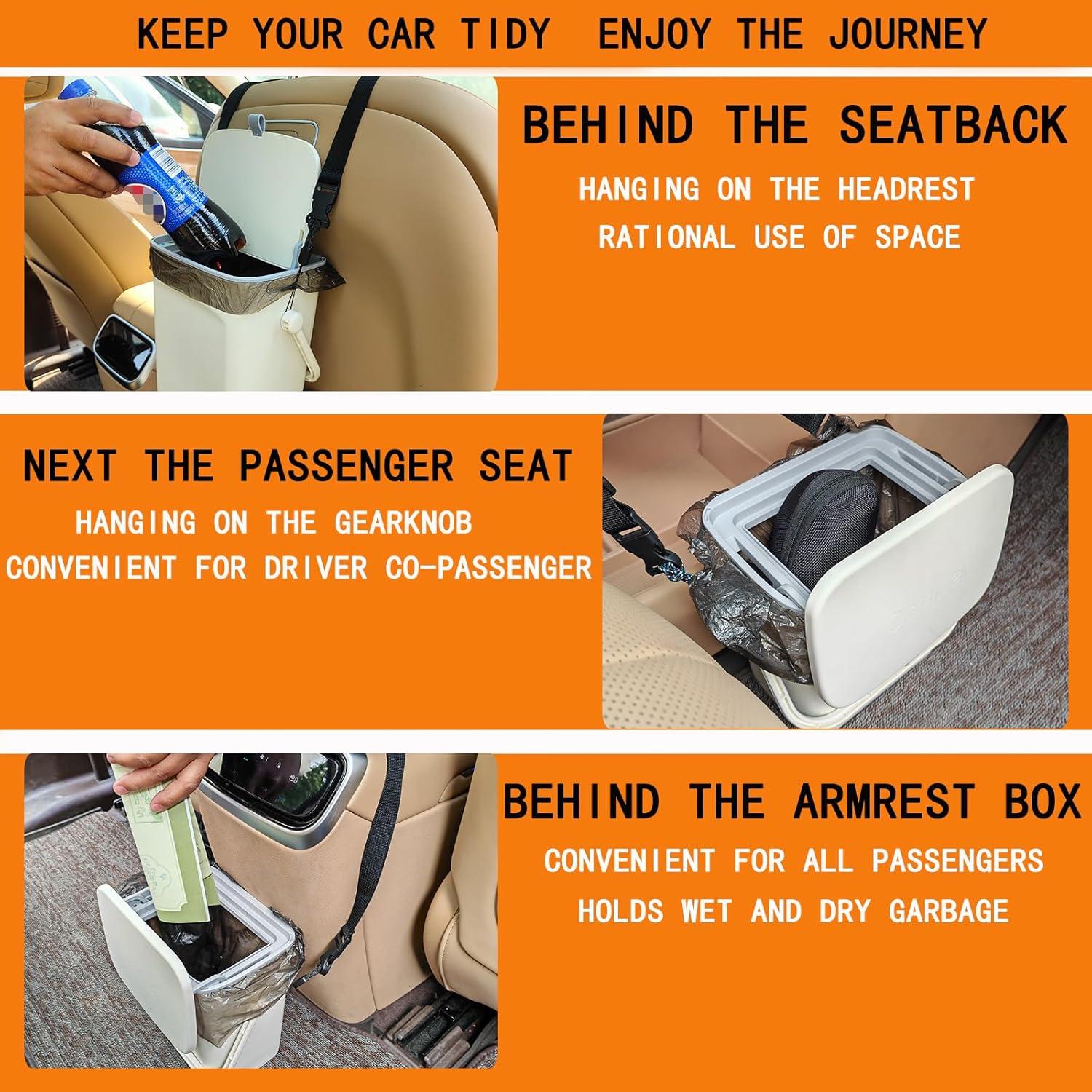 KEEP YOUR CAR TIDY ENJOY THE JOURNEY

BEHIND THE SEATBACK

HANGING ON THE HEADREST

RATIONAL USE OF SPACE

NEXT THE PASSENGER SEAT

HANGING ON THE GEARKNOB

CONVENIENT FOR DRIVER CO-PASSENGER

BEHIND THE ARMREST BOX

CONVENIENT FOR ALL PASSENGERS

HOLDS WET AND DRY GARBAGE