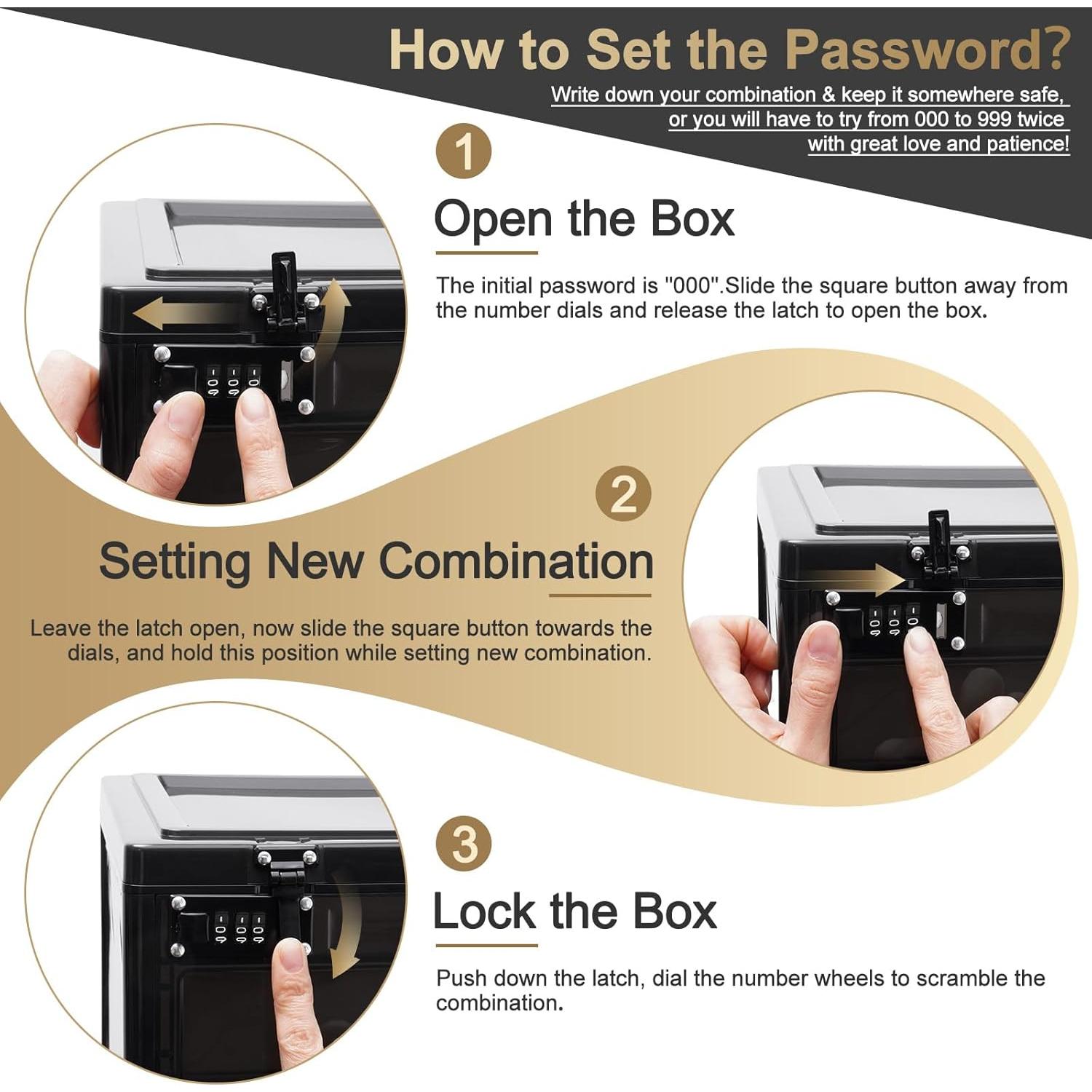 How to Set the Password?

Write down your combination & keep it somewhere safe, or you will have to try from 000 to 999 twice with great love and patience!

1

Open the Box

The initial password is "000".Slide the square button away from the number dials and release the latch to open the box.

2

Setting New Combination

Leave the latch open, now slide the square button towards the dials, and hold this position while setting new combination.

3

Lock the Box

Push down the latch, dial the number wheels to scramble the combination.