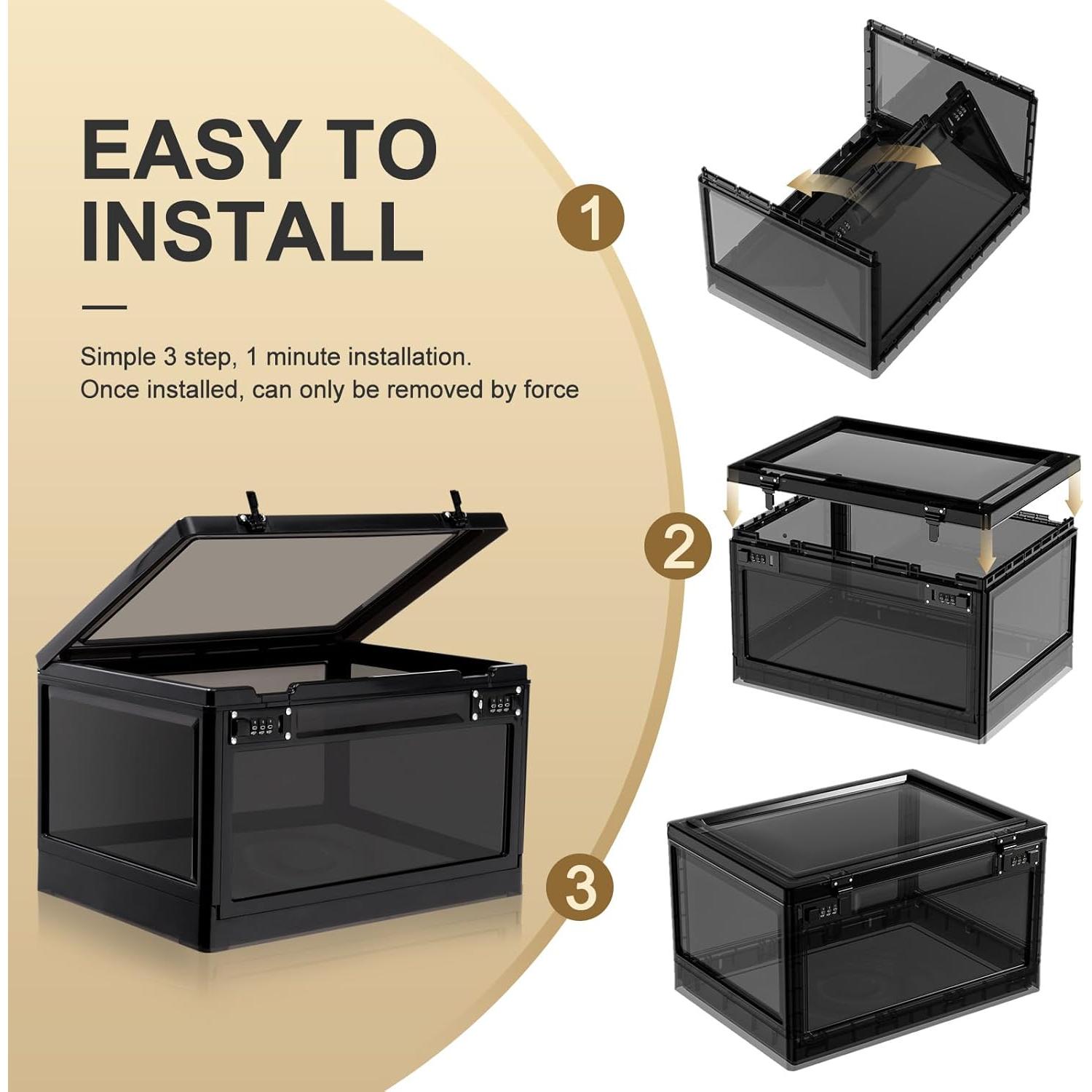 EASY TO INSTALL

Simple 3 step, 1 minute installation.
Once installed, can only be removed by force

1

2

3