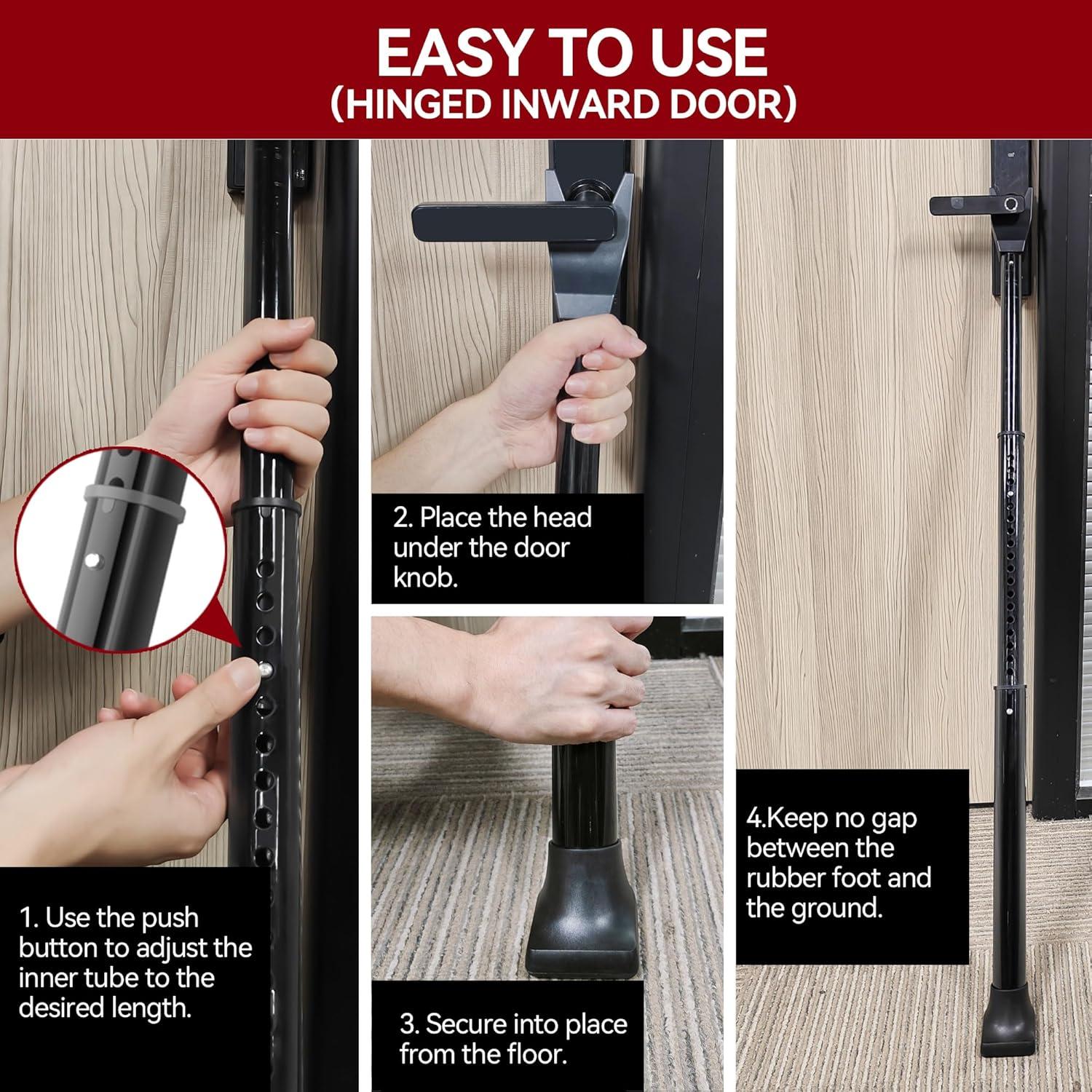 EASY TO USE
(HINGED INWARD DOOR)

1. Use the push button to adjust the inner tube to the desired length.

2. Place the head under the door knob.

3. Secure into place from the floor.

4.Keep no gap between the rubber foot and the ground.