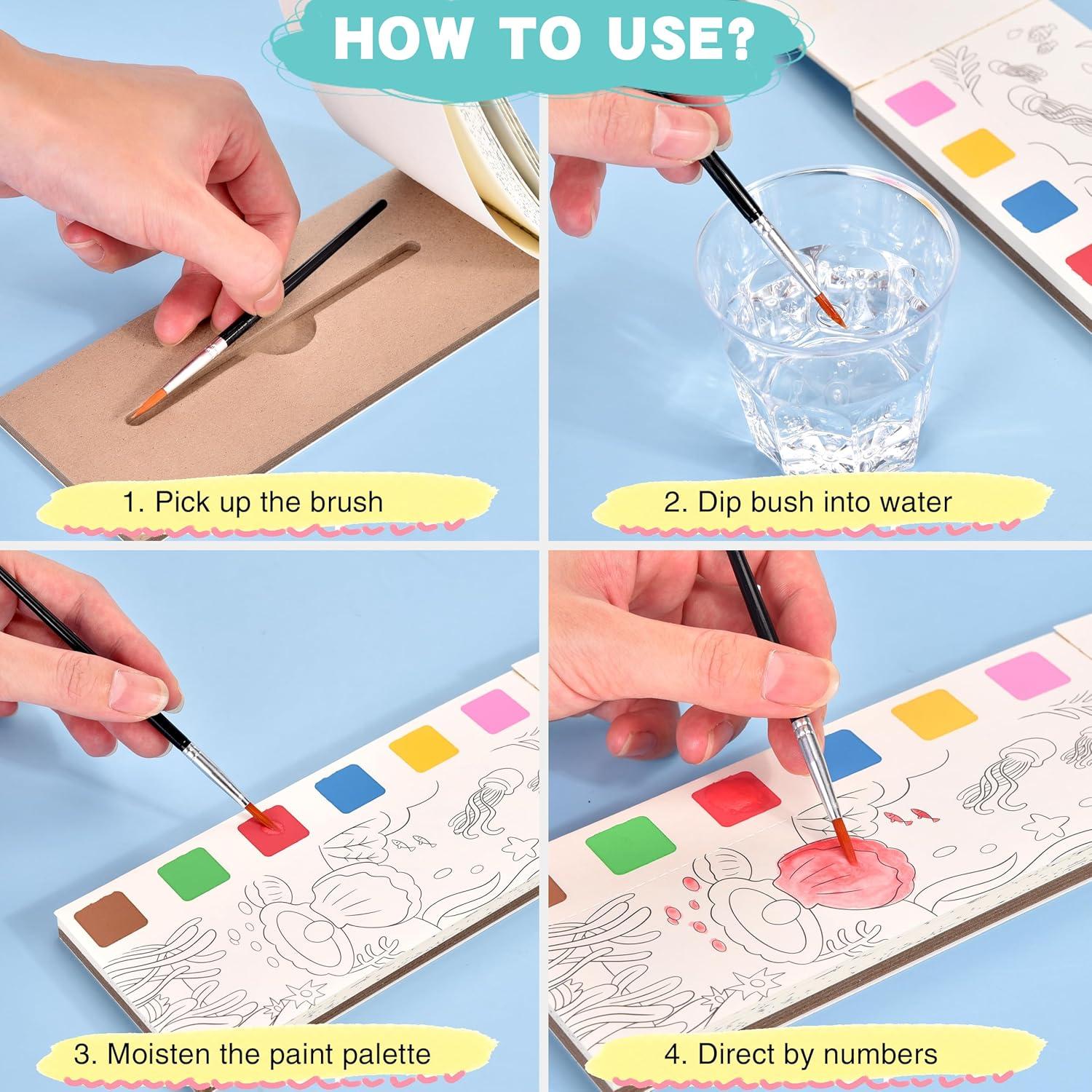 HOW TO USE?

1. Pick up the brush

2. Dip bush into water

3. Moisten the paint palette

4. Direct by numbers