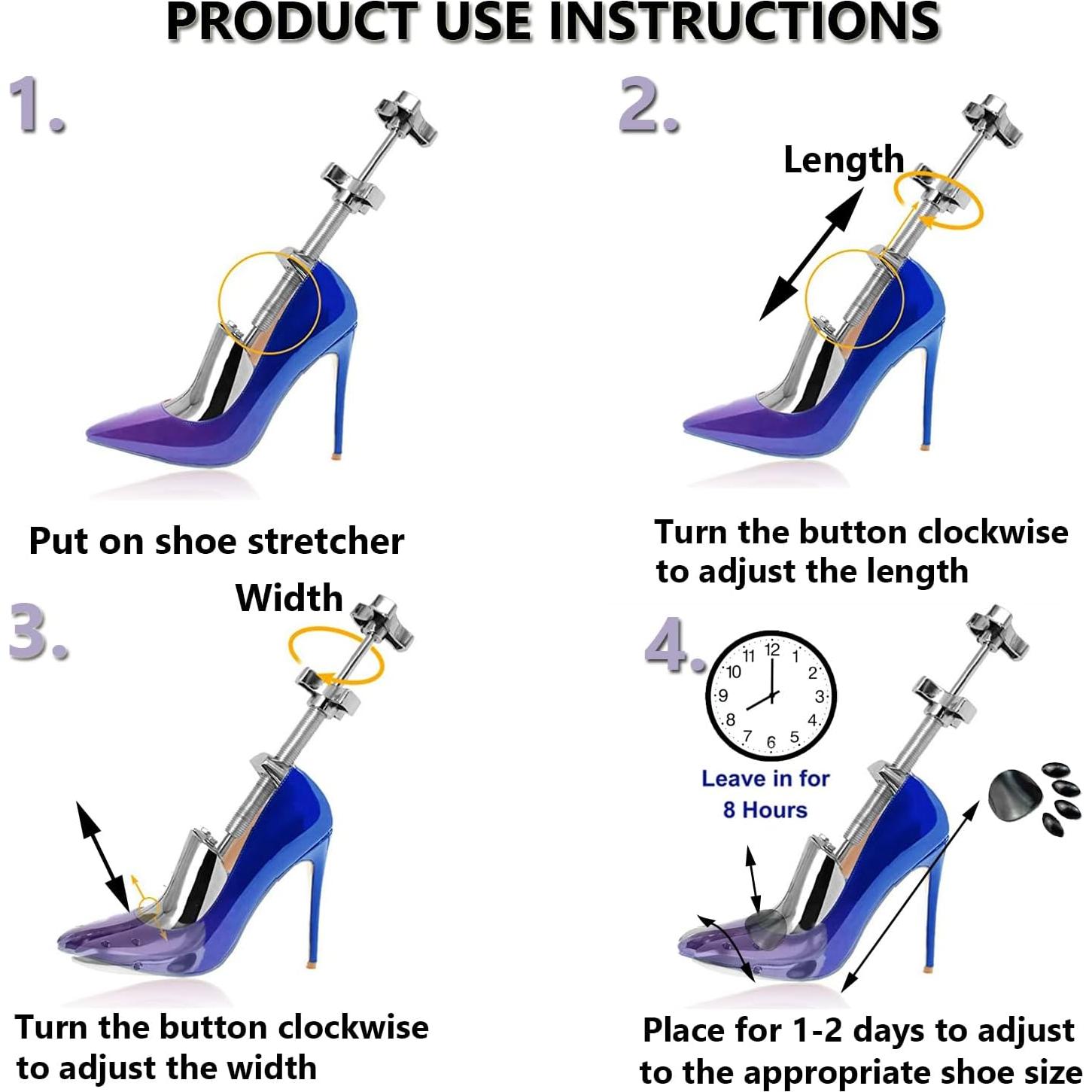 PRODUCT USE INSTRUCTIONS

1.

Put on shoe stretcher

2.

Length

Turn the button clockwise to adjust the length

3.

Width

Turn the button clockwise to adjust the width

4.

11 12 1 2 3 4 5 6 7 8 9 10

Leave in for 8 Hours

Place for 1-2 days to adjust to the appropriate shoe size