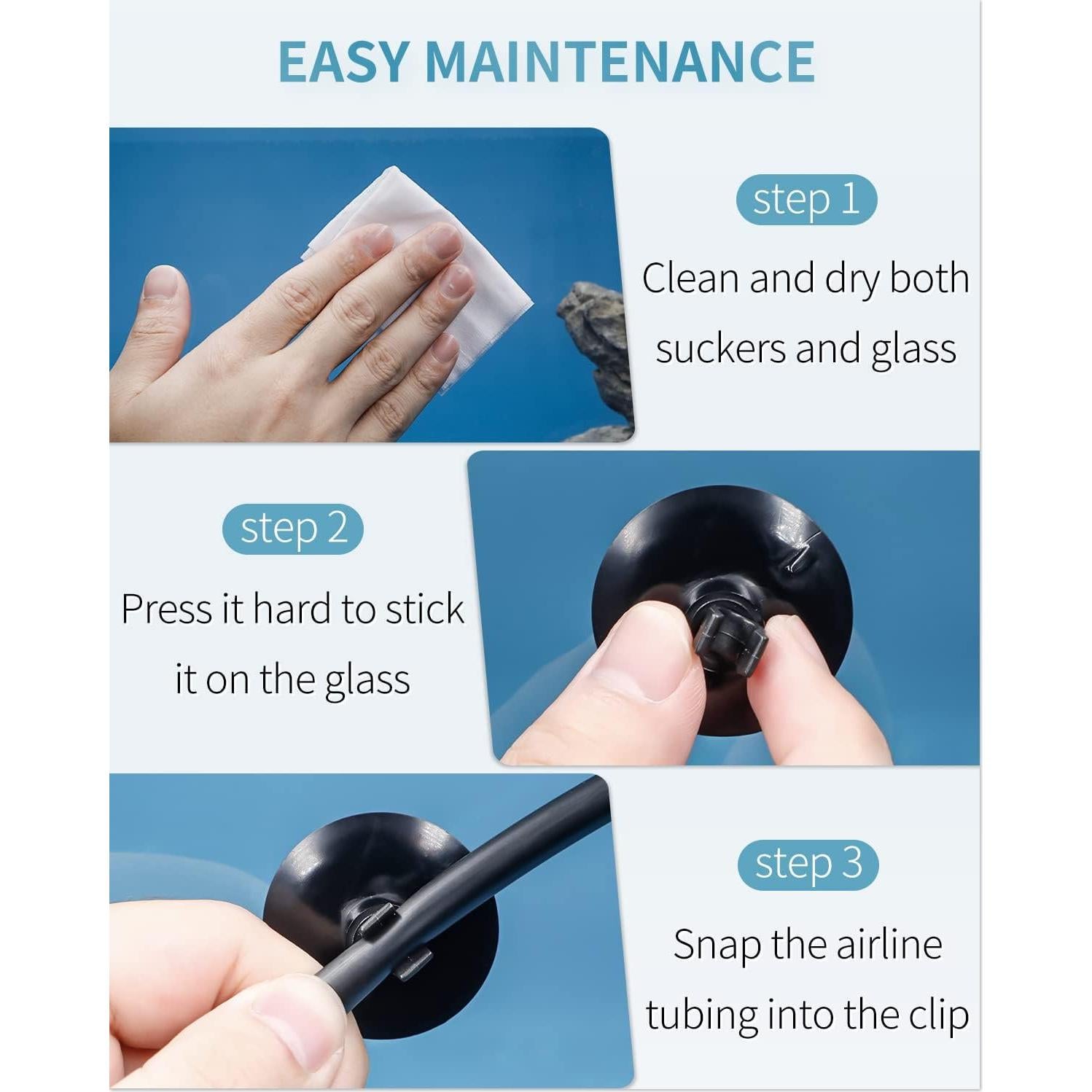 EASY MAINTENANCE

step 1

Clean and dry both suckers and glass

step 2

Press it hard to stick it on the glass

step 3

Snap the airline tubing into the clip