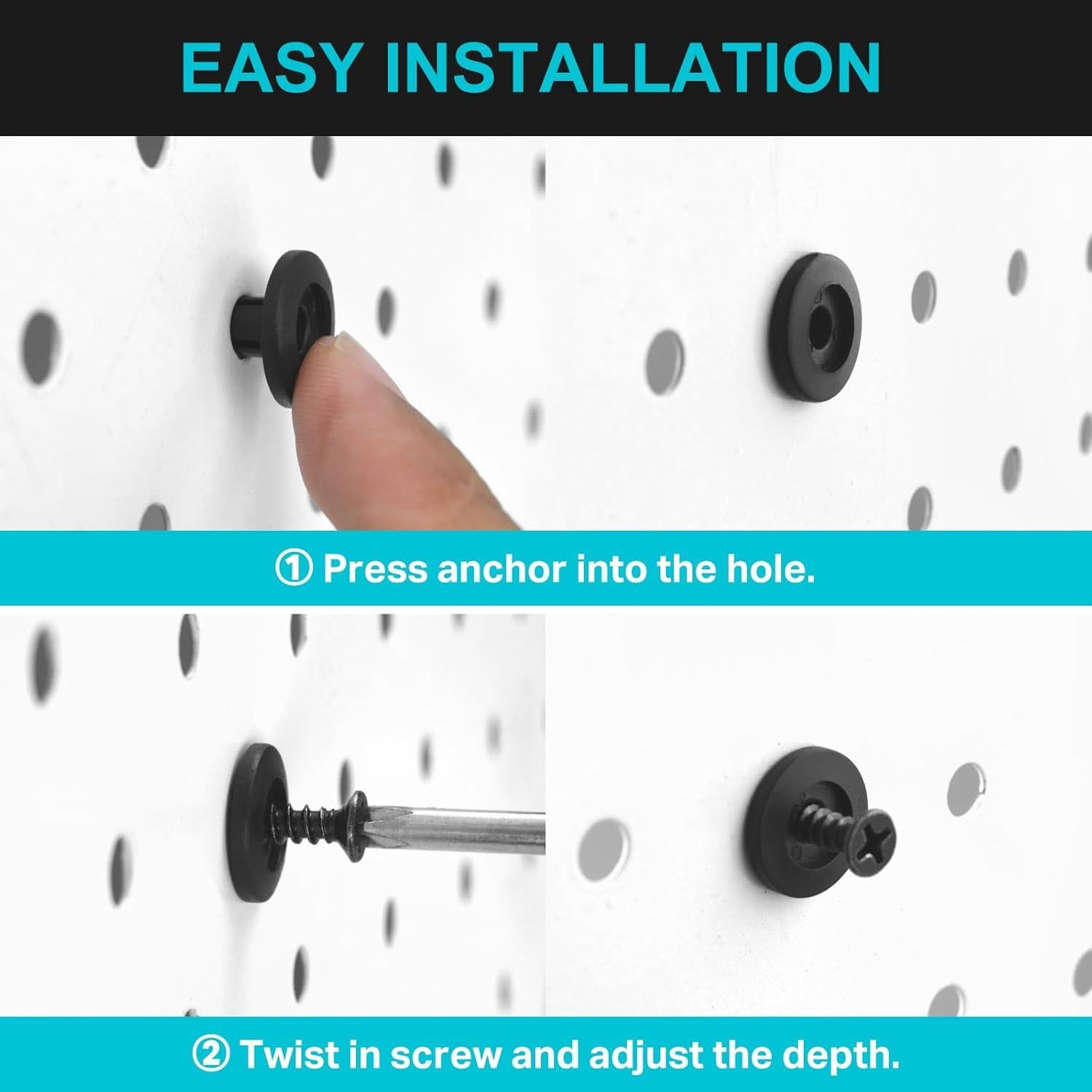 EASY INSTALLATION

① Press anchor into the hole.

② Twist in screw and adjust the depth.