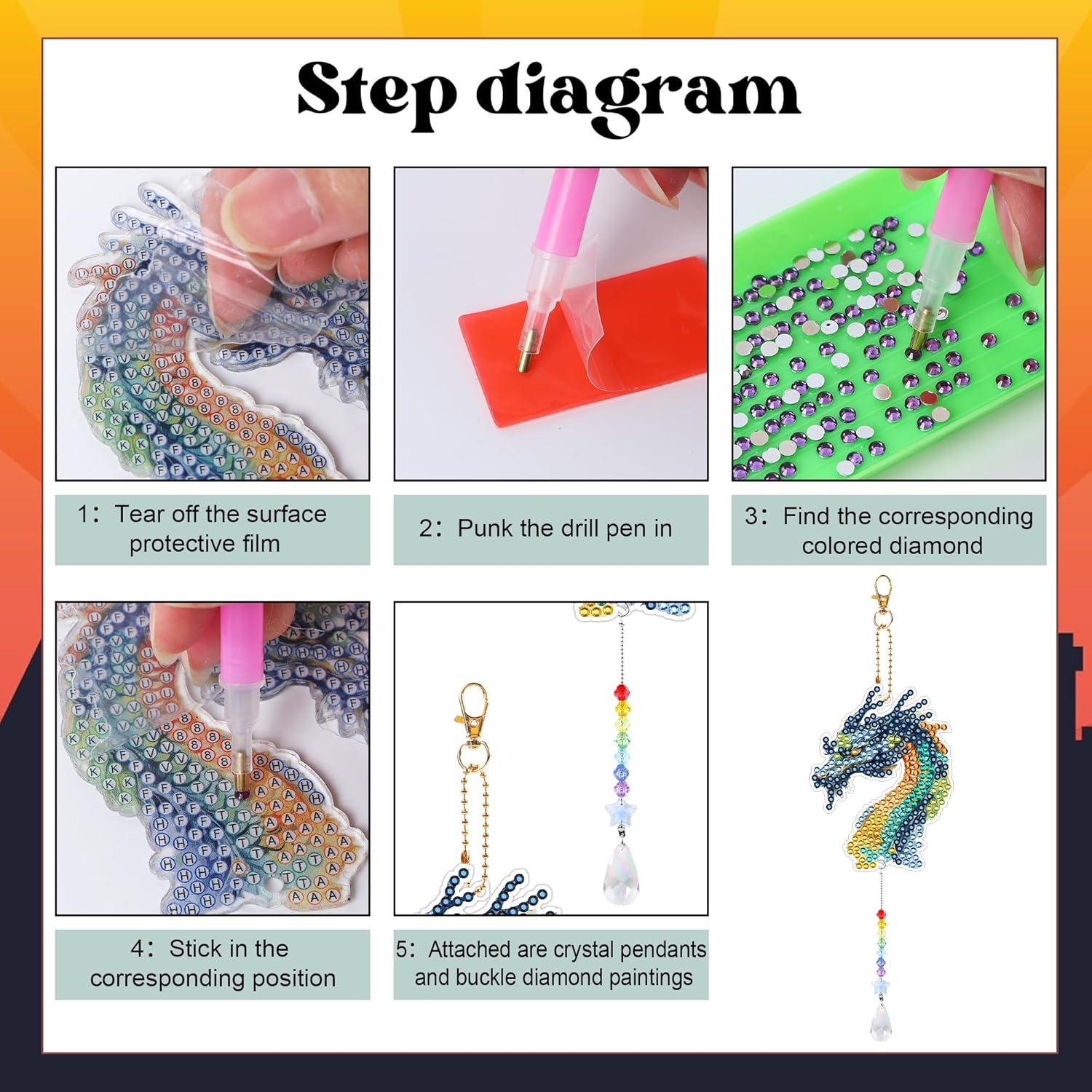 Step diagram

1: Tear off the surface protective film

2: Punk the drill pen in

3: Find the corresponding colored diamond

4: Stick in the corresponding position

5: Attached are crystal pendants and buckle diamond paintings