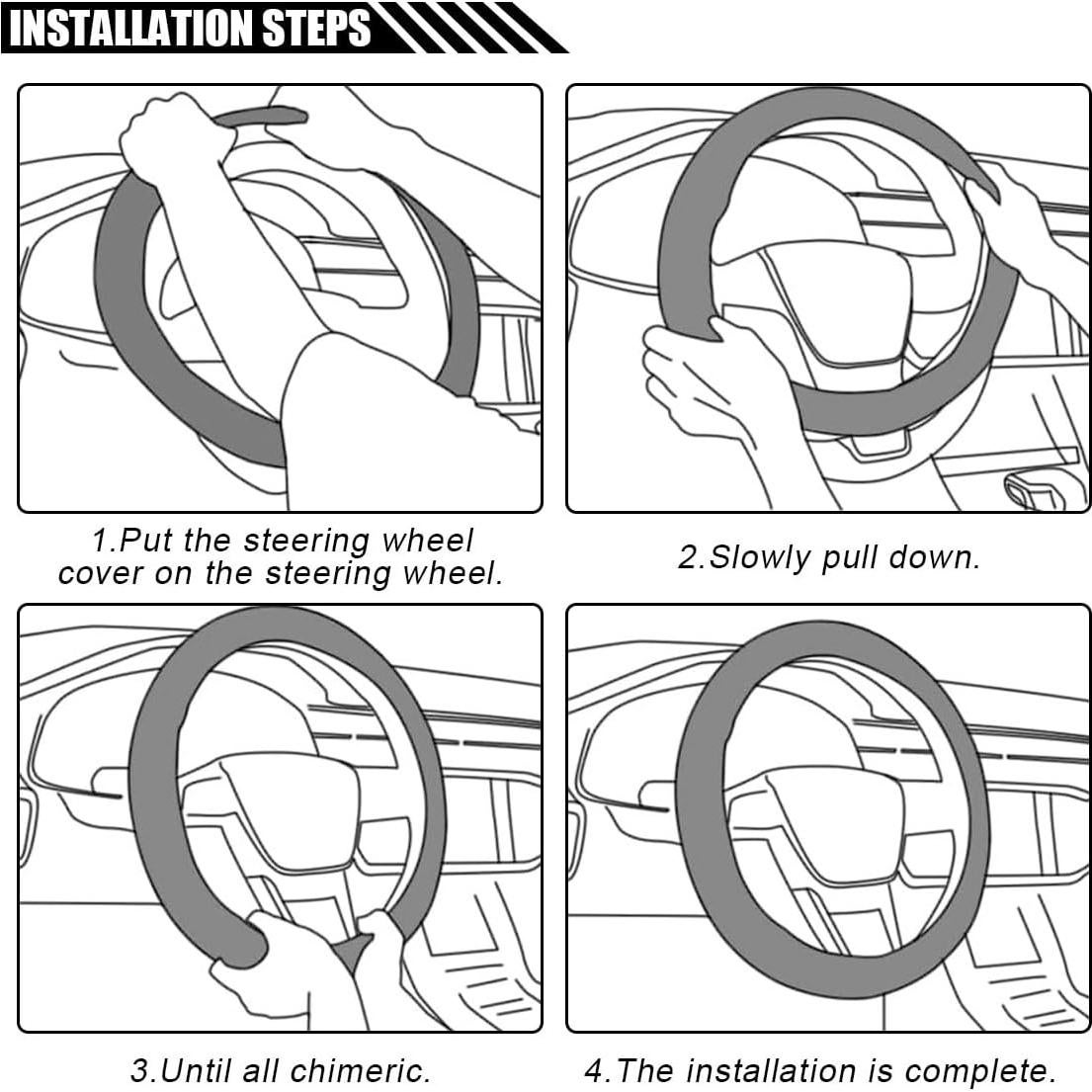 INSTALLATION STEPS

1.Put the steering wheel cover on the steering wheel.

2.Slowly pull down.

3.Until all chimeric.

4.The installation is complete.