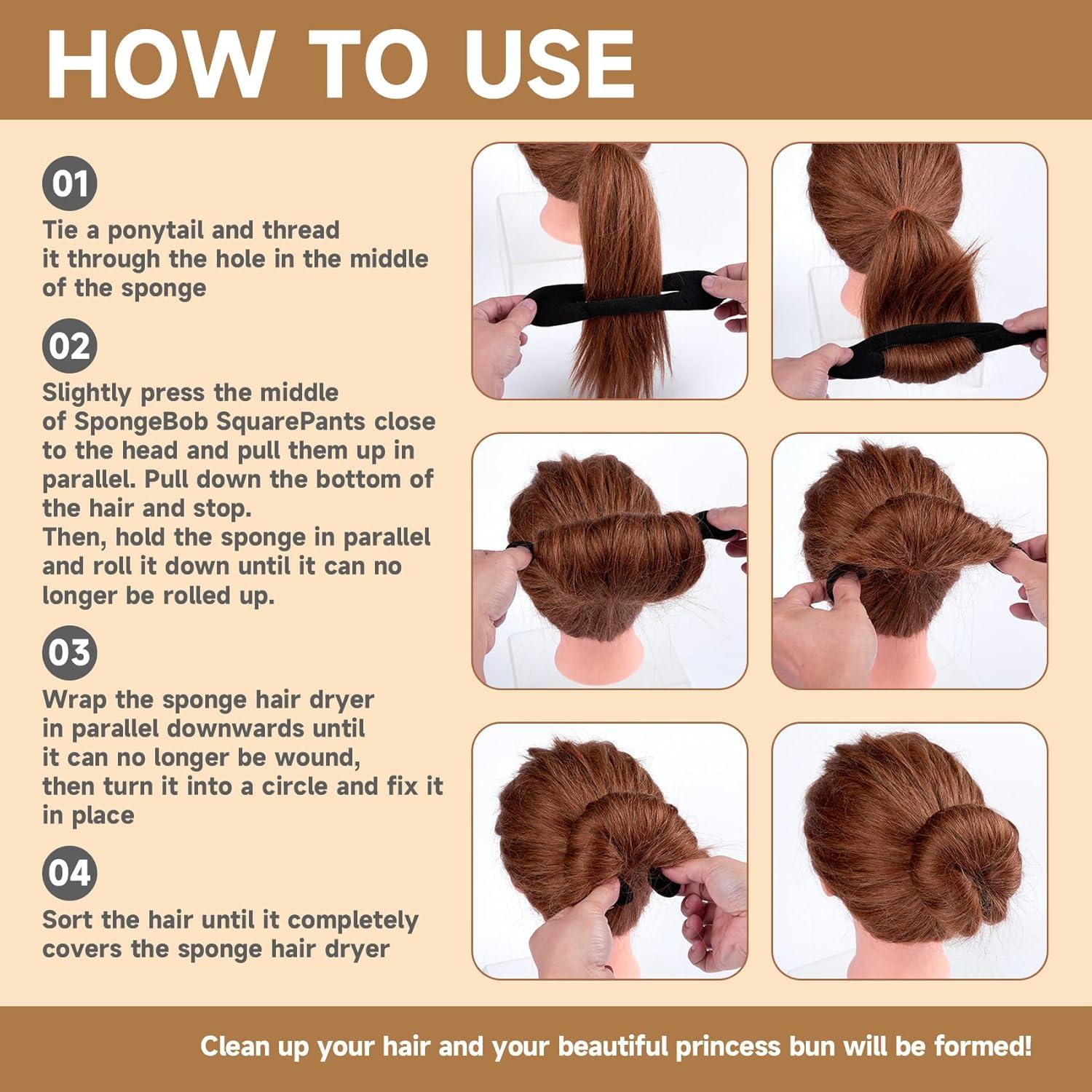 HOW TO USE

01

Tie a ponytail and thread it through the hole in the middle of the sponge

02

Slightly press the middle of SpongeBob SquarePants close to the head and pull them up in parallel. Pull down the bottom of the hair and stop.
Then, hold the sponge in parallel and roll it down until it can no longer be rolled up.

03

Wrap the sponge hair dryer in parallel downwards until it can no longer be wound, then turn it into a circle and fix it in place

04

Sort the hair until it completely covers the sponge hair dryer

Clean up your hair and your beautiful princess bun will be formed!