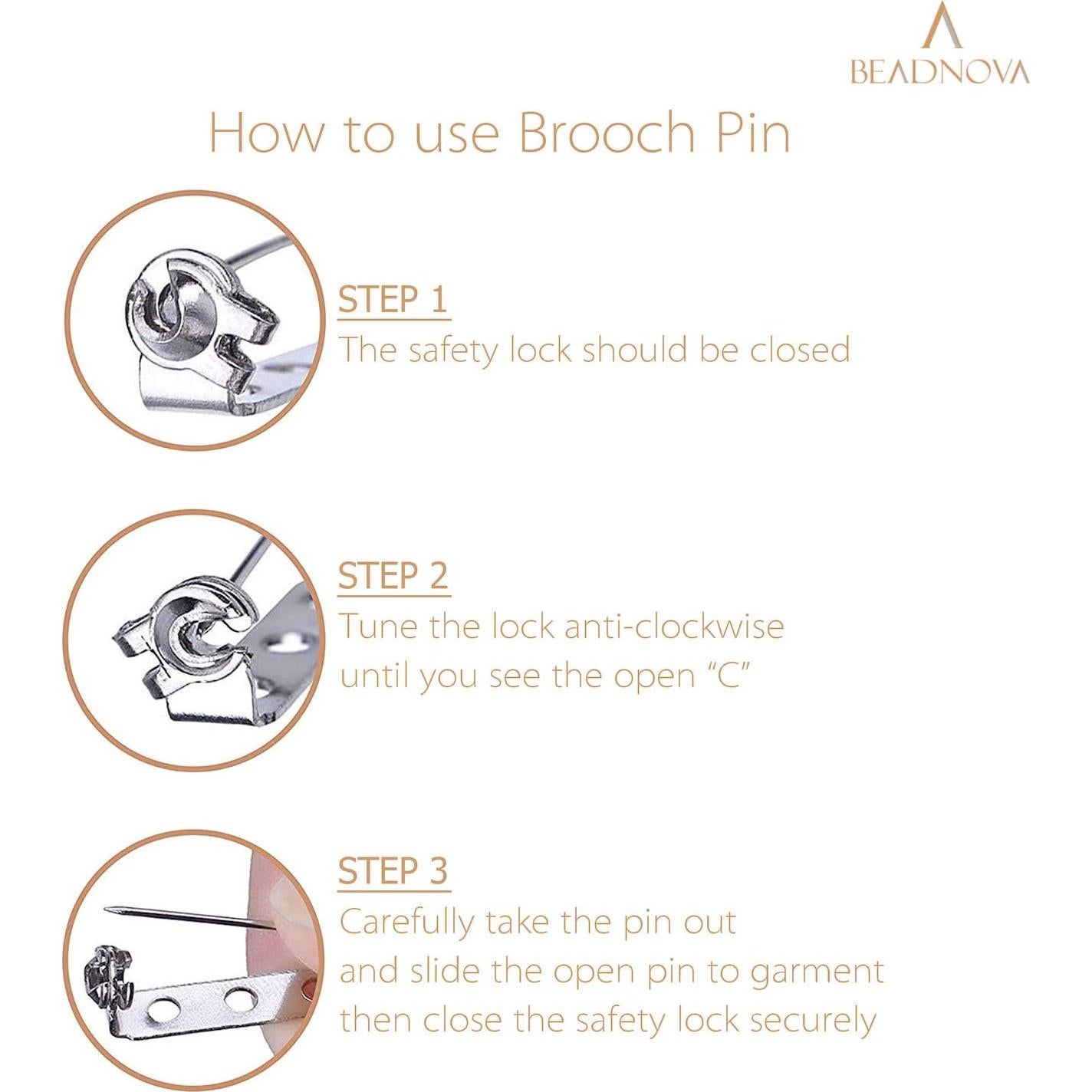 BEADNOVA

How to use Brooch Pin

STEP 1
The safety lock should be closed

STEP 2
Tune the lock anti-clockwise until you see the open "C"

STEP 3
Carefully take the pin out and slide the open pin to garment then close the safety lock securely