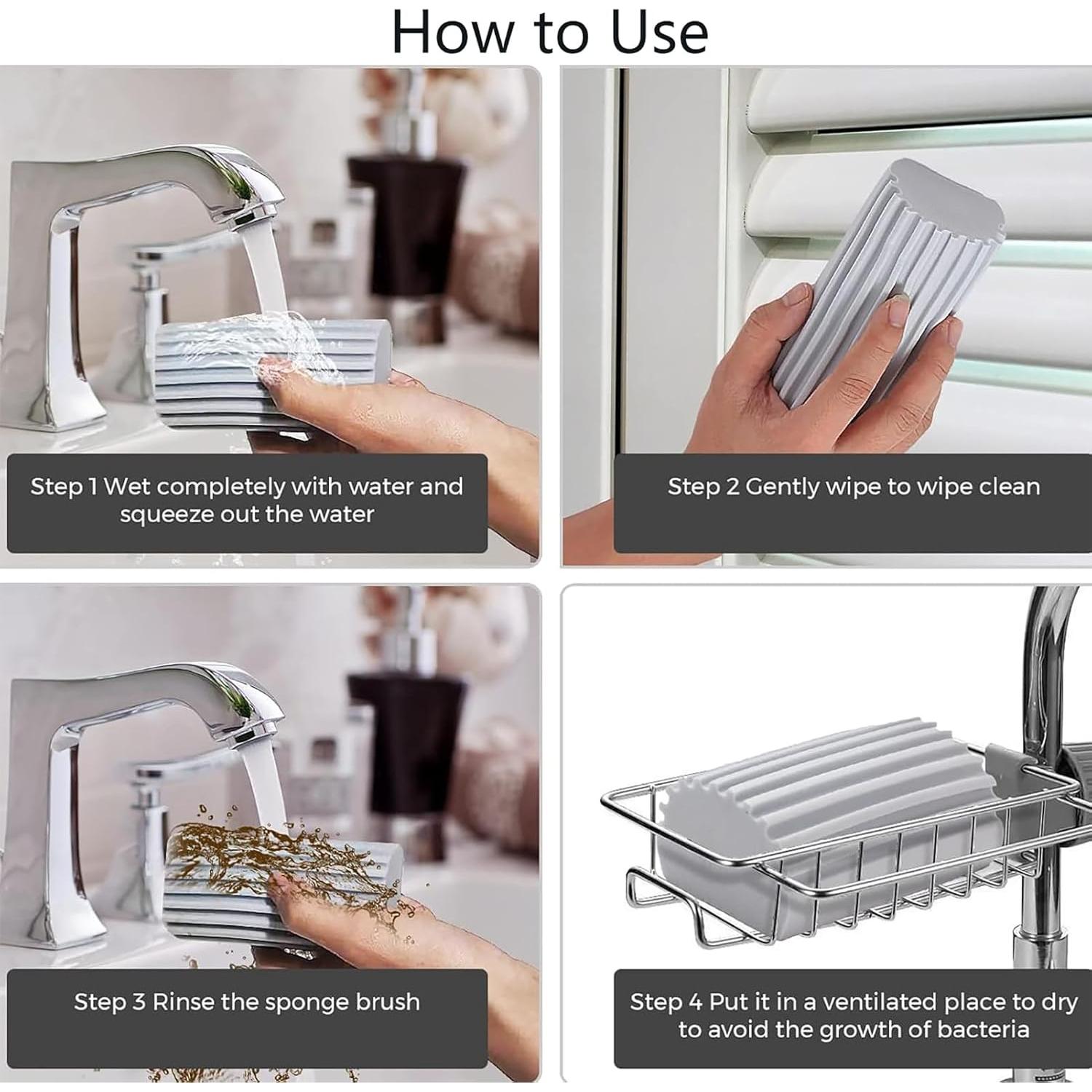 How to Use

Step 1 Wet completely with water and squeeze out the water

Step 2 Gently wipe to wipe clean

Step 3 Rinse the sponge brush

Step 4 Put it in a ventilated place to dry to avoid the growth of bacteria