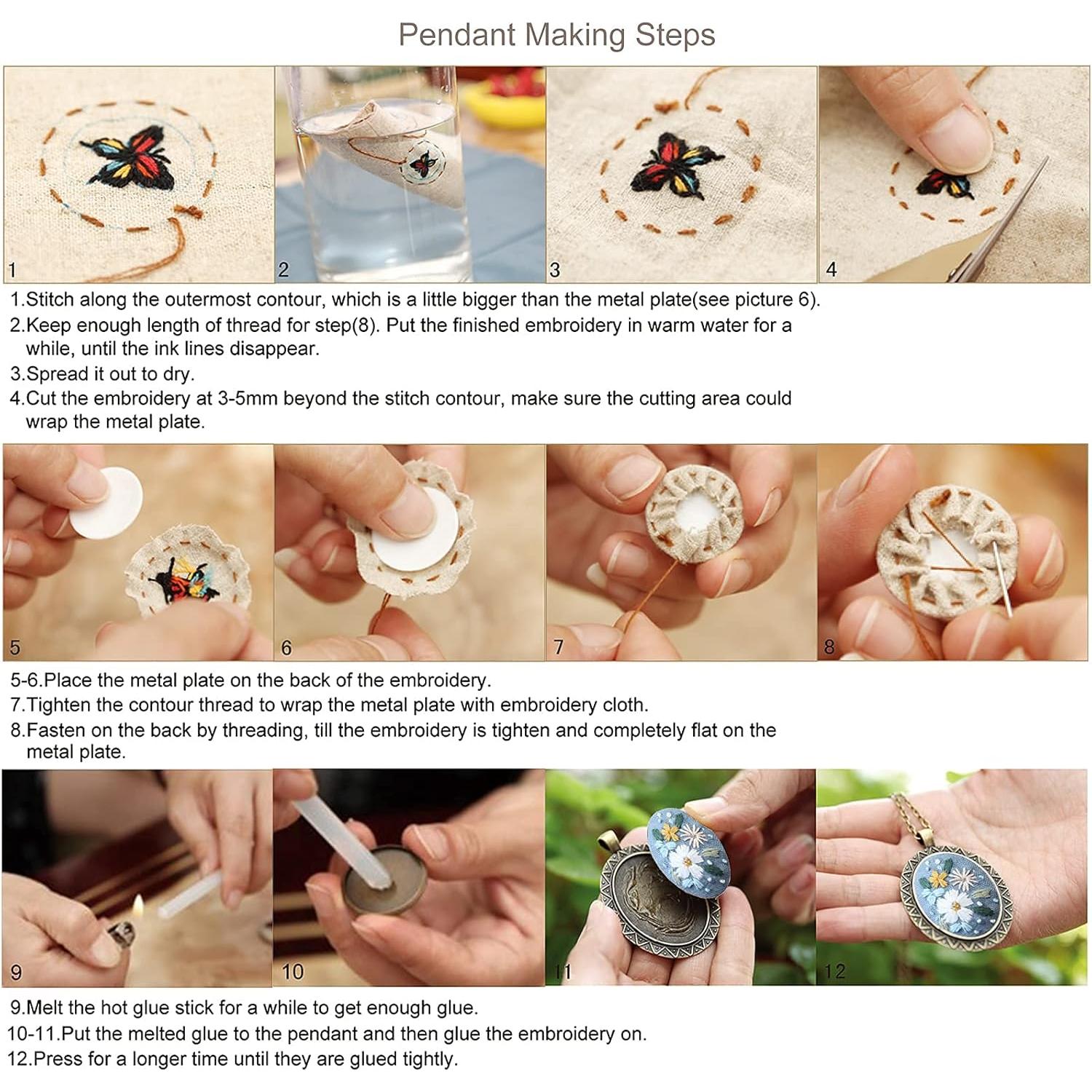 Pendant Making Steps

1

2

3

4

1.Stitch along the outermost contour, which is a little bigger than the metal plate(see picture 6).
2.Keep enough length of thread for step(8). Put the finished embroidery in warm water for a while, until the ink lines disappear.
3.Spread it out to dry.
4.Cut the embroidery at 3-5mm beyond the stitch contour, make sure the cutting area could wrap the metal plate.

5

6

7

8

5-6.Place the metal plate on the back of the embroidery.
7.Tighten the contour thread to wrap the metal plate with embroidery cloth.
8.Fasten on the back by threading, till the embroidery is tighten and completely flat on the metal plate.

9

10

11

12

9.Melt the hot glue stick for a while to get enough glue.
10-11.Put the melted glue to the pendant and then glue the embroidery on.
12.Press for a longer time until they are glued tightly.