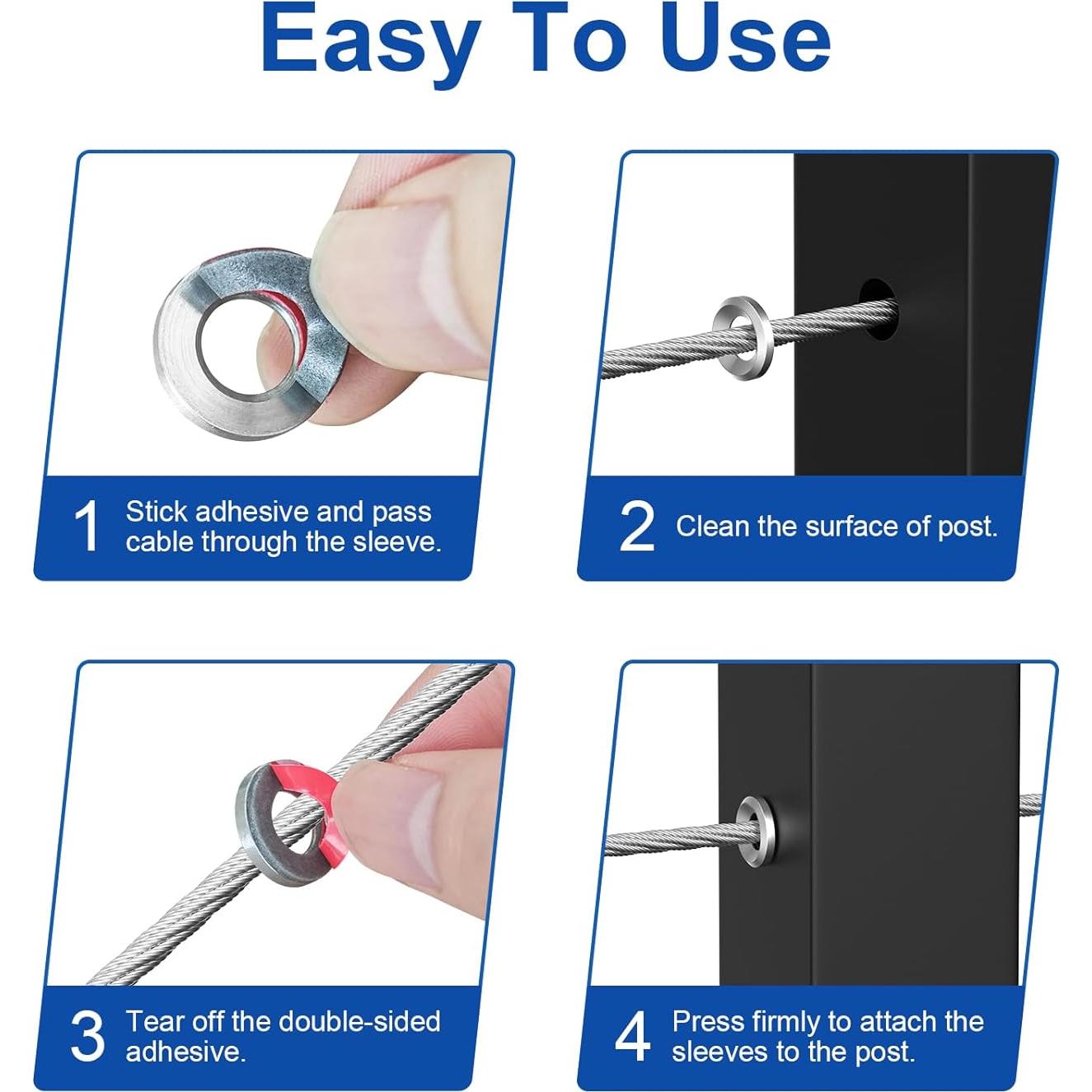 Easy To Use

1 Stick adhesive and pass cable through the sleeve.

2 Clean the surface of post.

3 Tear off the double-sided adhesive.

4 Press firmly to attach the sleeves to the post.