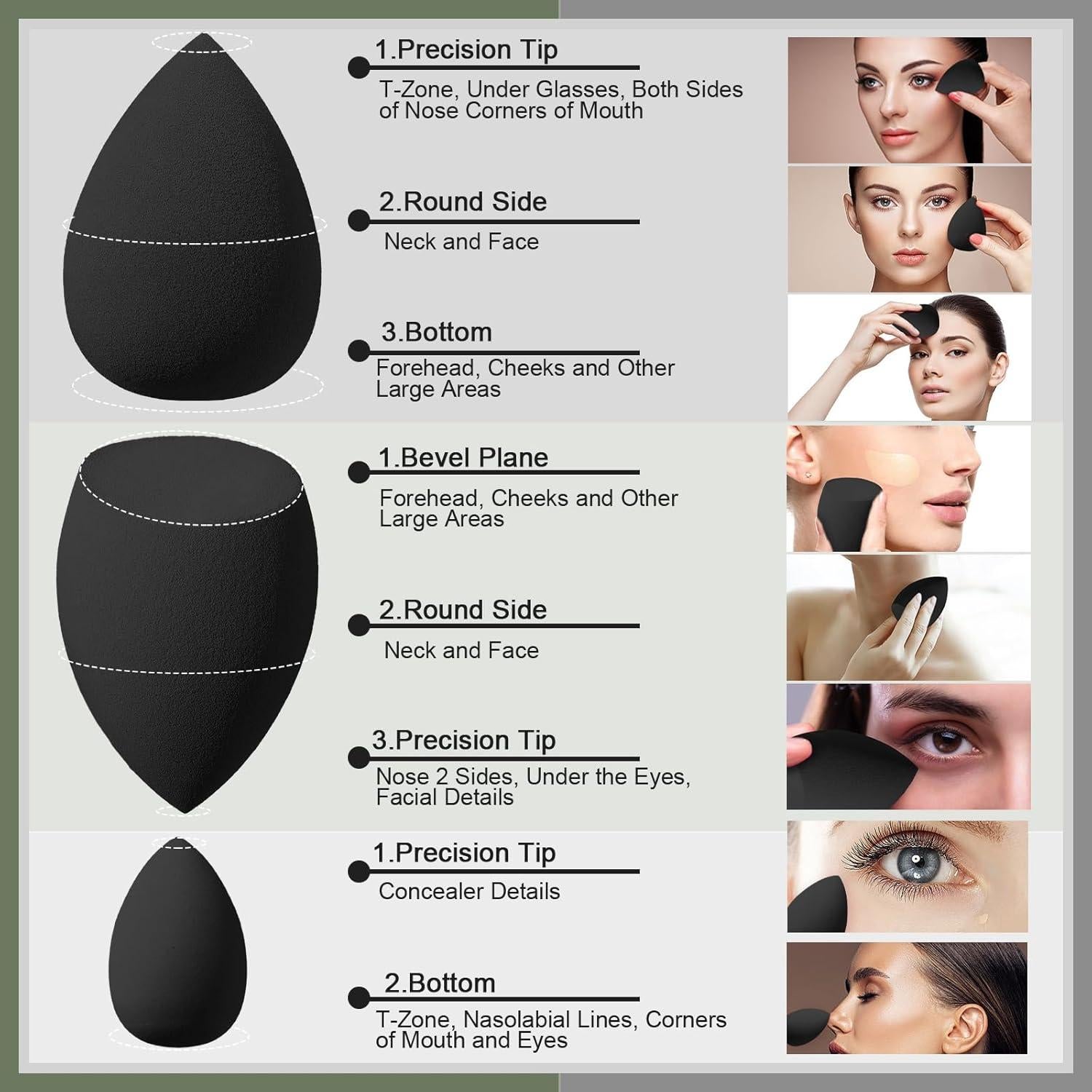 1.Precision Tip

T-Zone, Under Glasses, Both Sides of Nose Corners of Mouth

2.Round Side

Neck and Face

3.Bottom

Forehead, Cheeks and Other Large Areas

1.Bevel Plane

Forehead, Cheeks and Other Large Areas

2.Round Side

Neck and Face

3.Precision Tip

Nose 2 Sides, Under the Eyes, Facial Details

1.Precision Tip

Concealer Details

2.Bottom

T-Zone, Nasolabial Lines, Corners of Mouth and Eyes