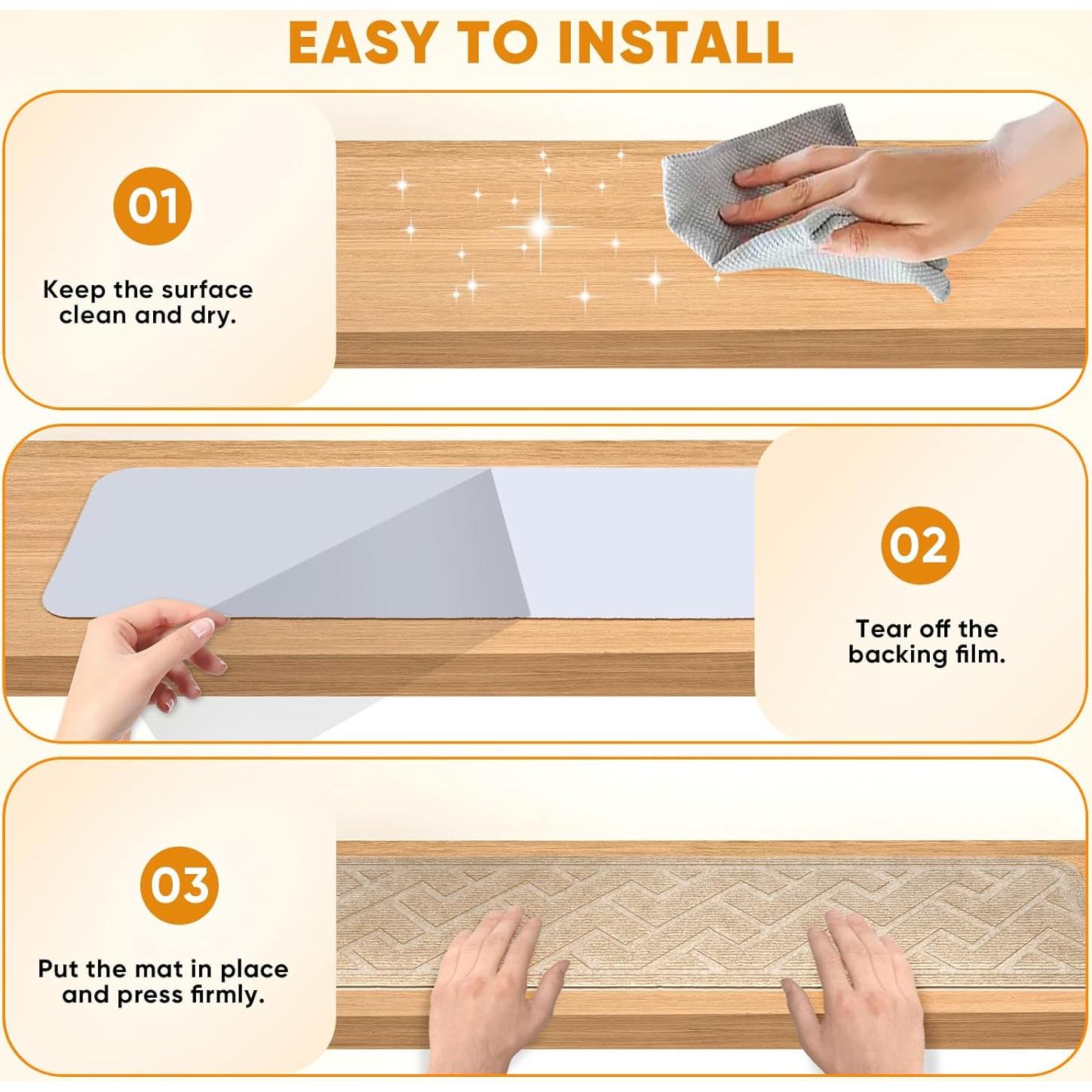 EASY TO INSTALL

01

Keep the surface clean and dry.

02

Tear off the backing film.

03

Put the mat in place and press firmly.