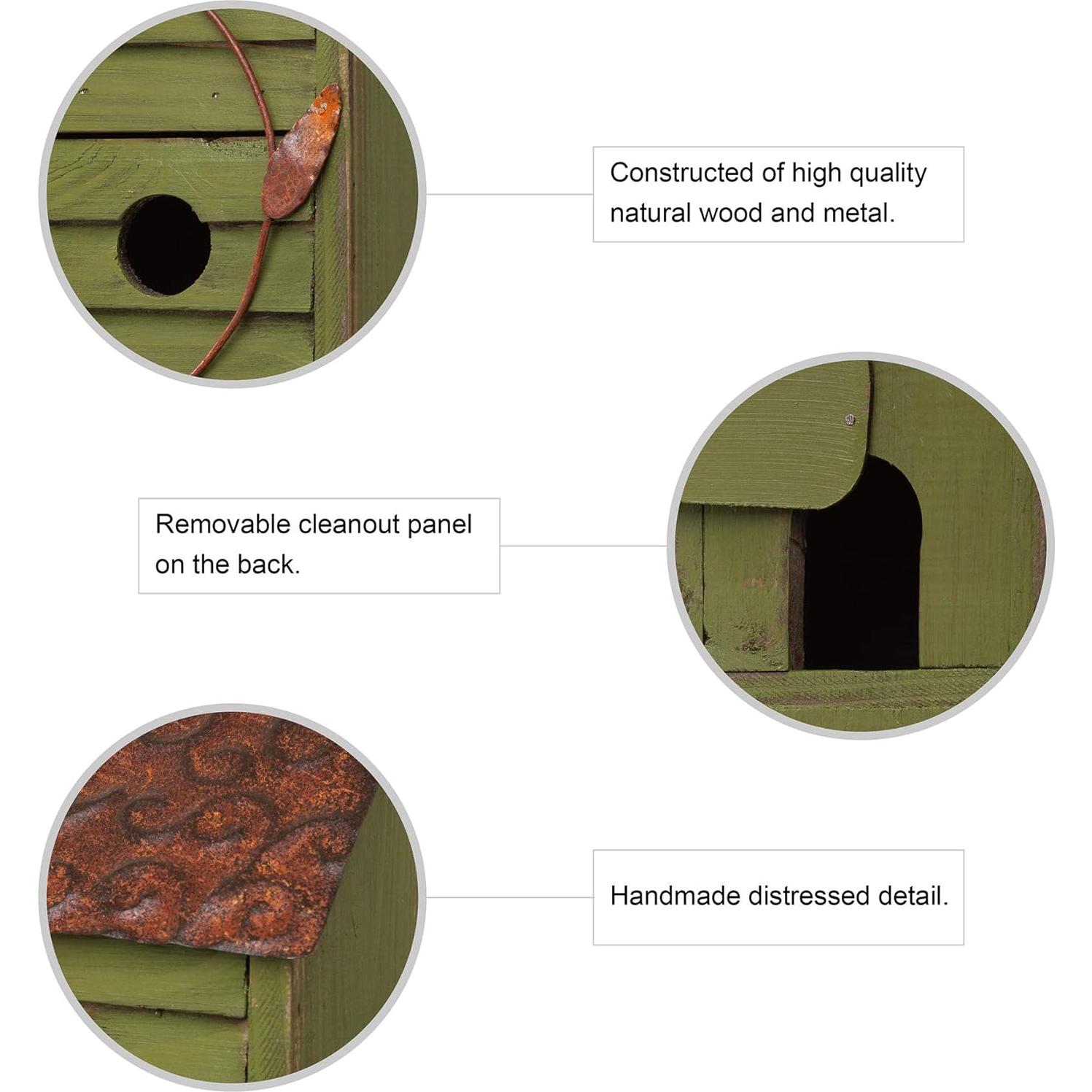 Constructed of high quality natural wood and metal.

Removable cleanout panel on the back.

Handmade distressed detail.