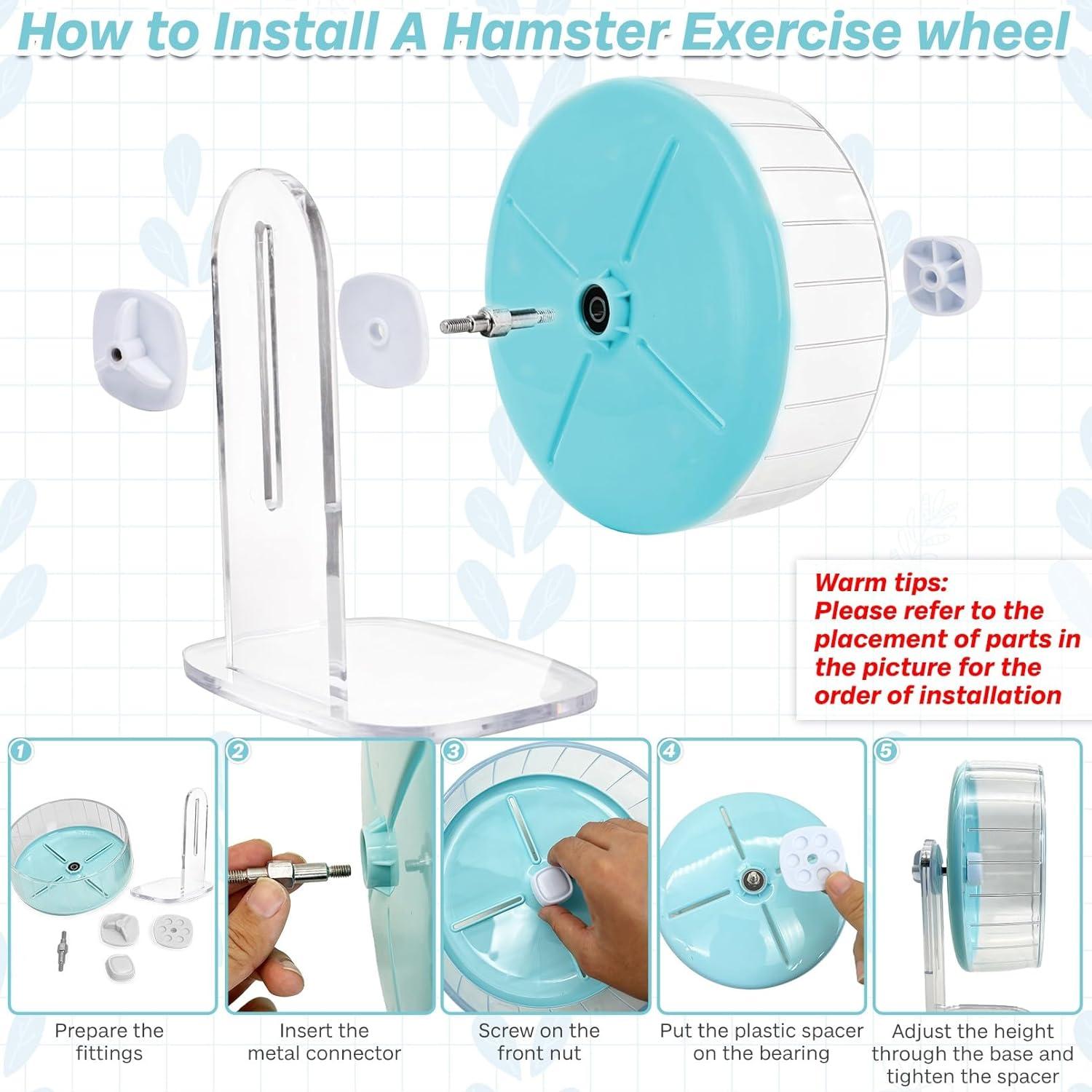 How to Install A Hamster Exercise wheel

Warm tips:
Please refer to the placement of parts in the picture for the order of installation

1

Prepare the fittings

2

Insert the metal connector

3

Screw on the front nut

4

Put the plastic spacer on the bearing

5

Adjust the height through the base and tighten the spacer